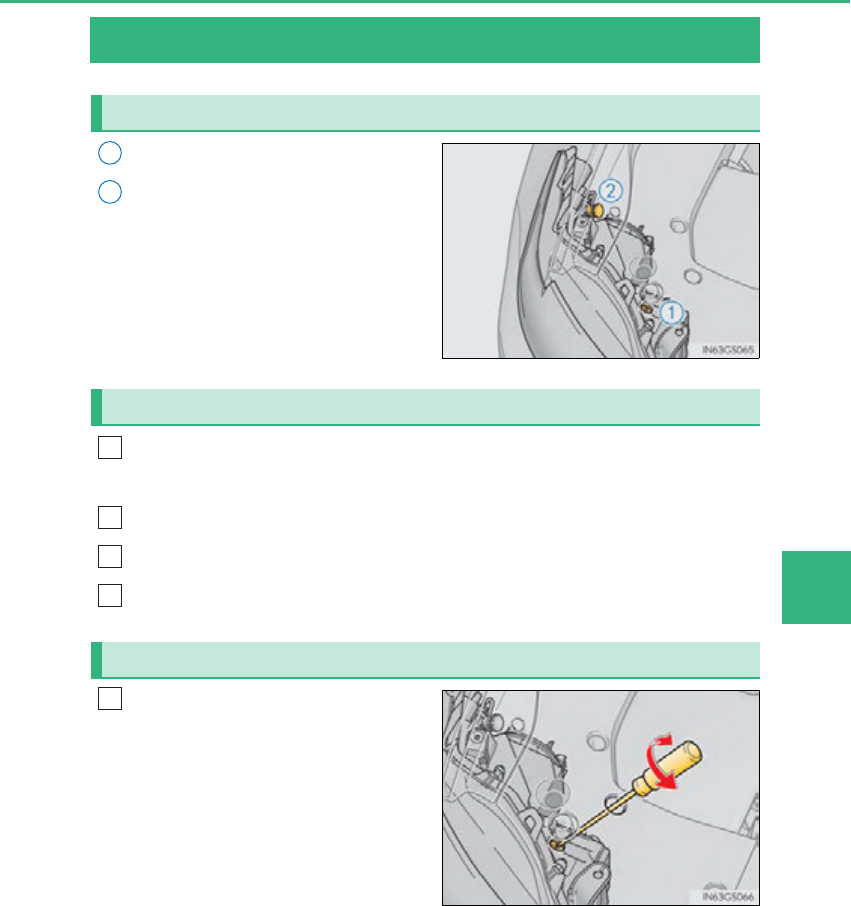 ②

①

IN63GS065

IN63GS066