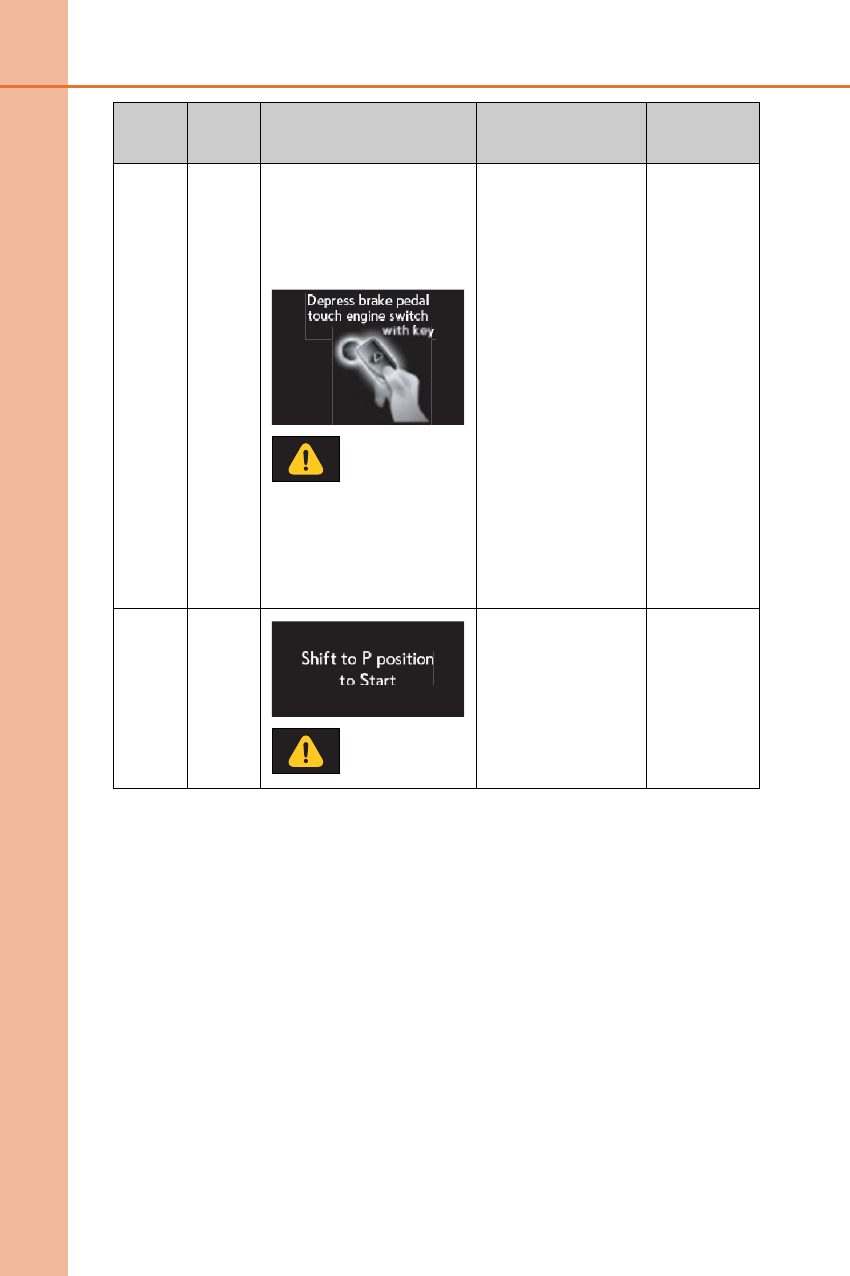 | | | | | |
|---|---|---|---|---|
| | | Depress brake pedal touch engine switch with key | | |
| | | Shift to P position to Start | | |