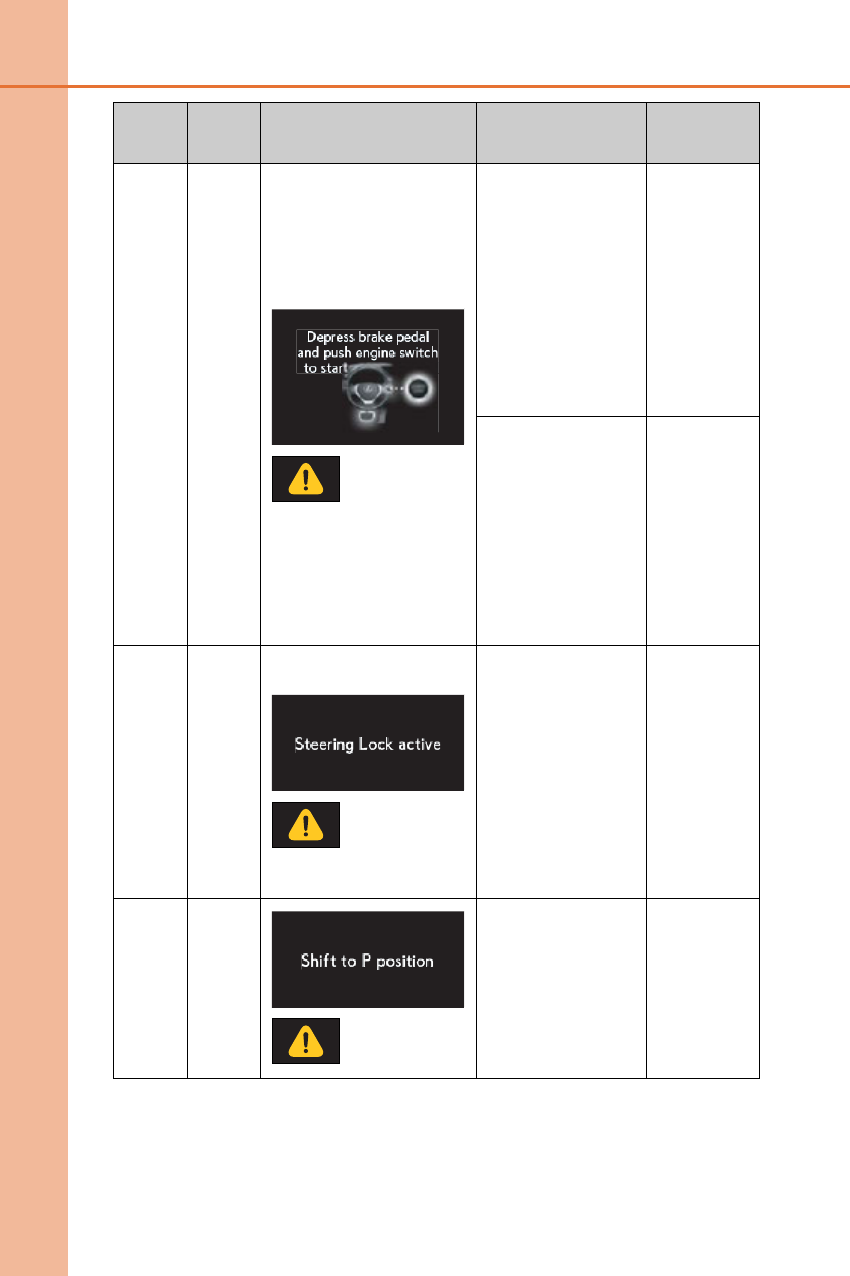 Depress brake pedal and push engine switch to start

Steering Lock active

Shift to P position