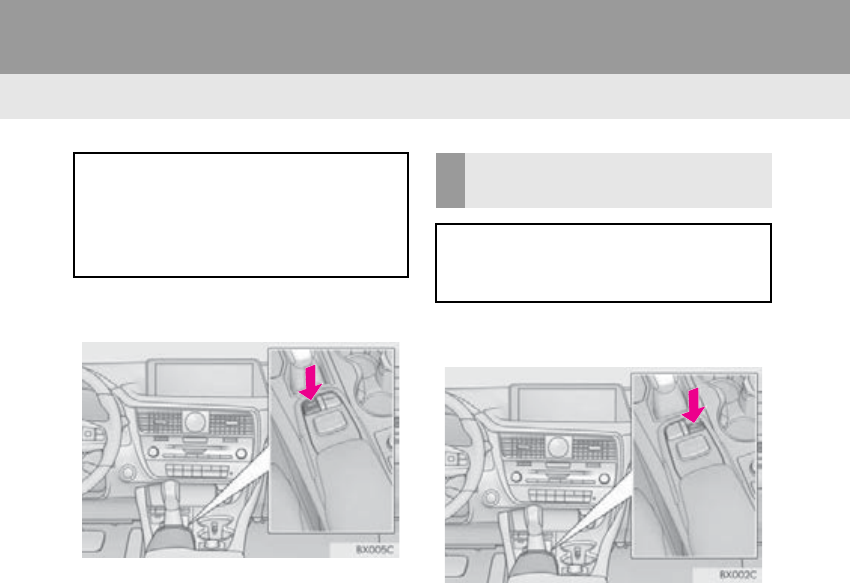 RX005C

RX002C