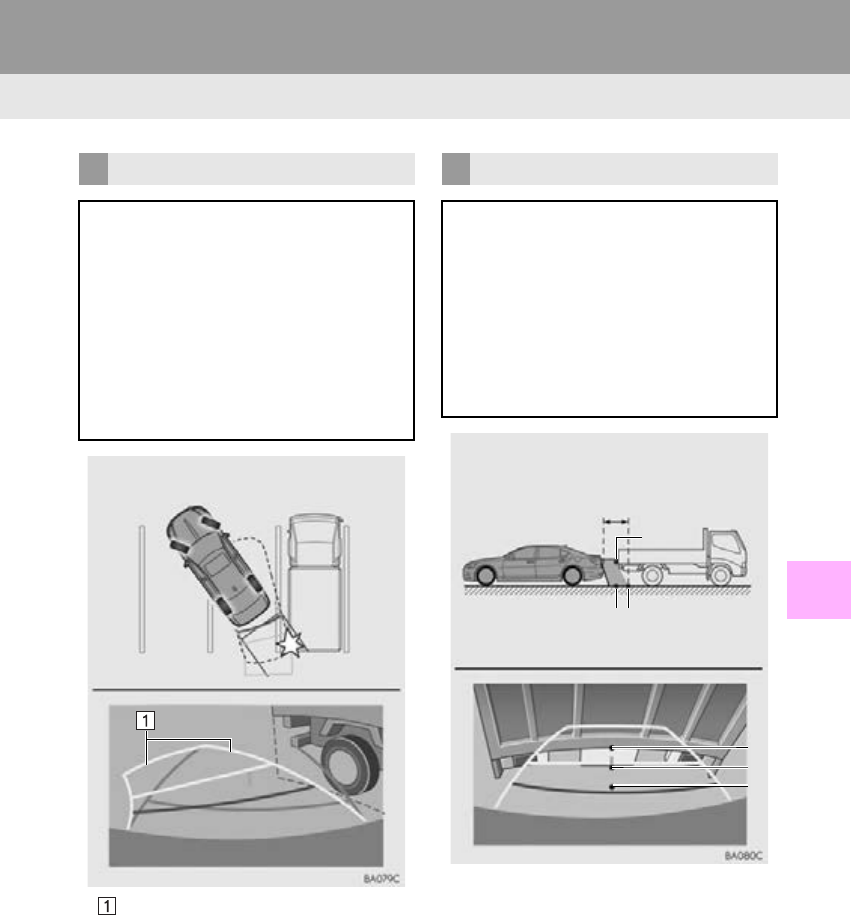 1

BA079C

1

BA080C