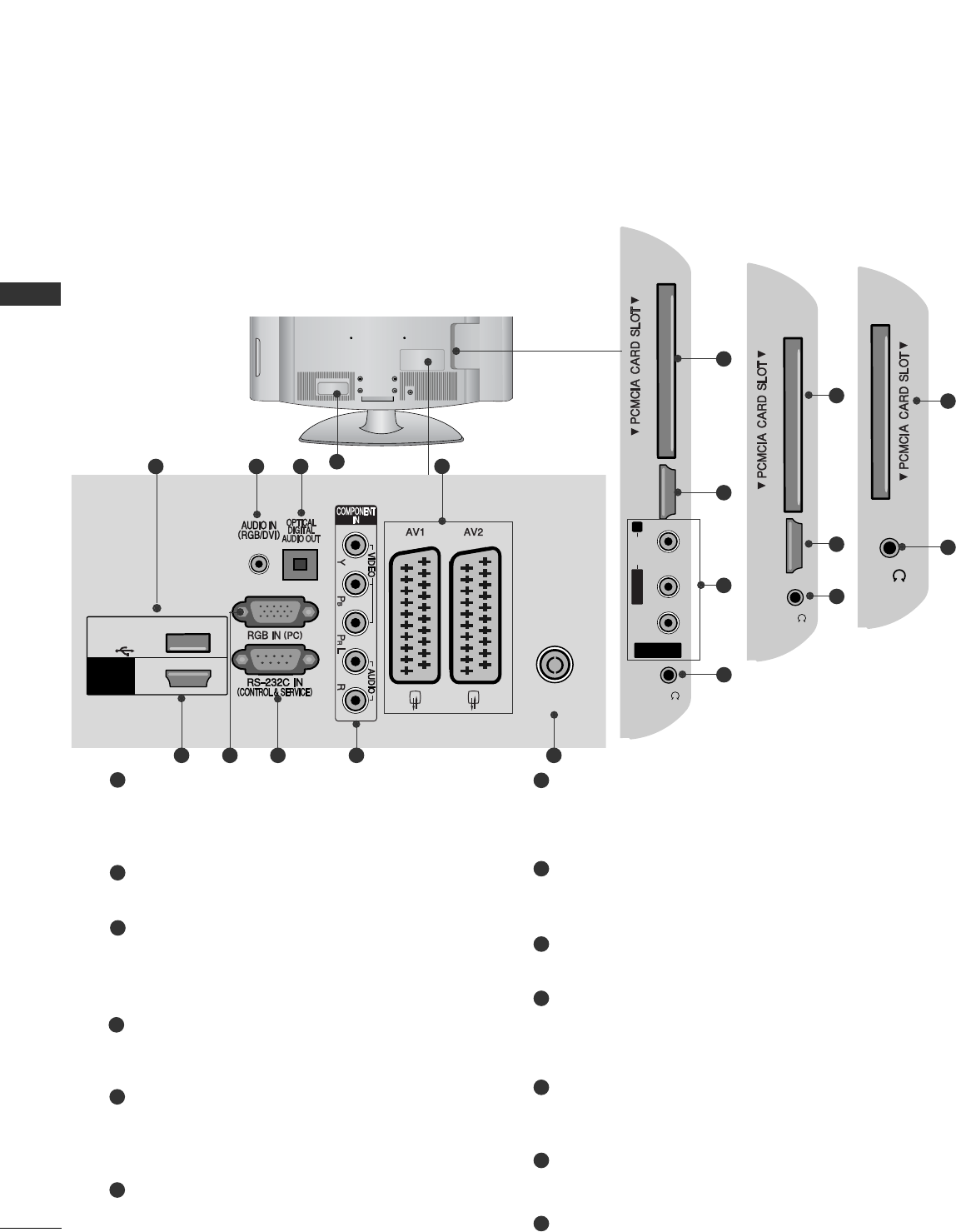 ▼ PCMCIA CARD SLOT ▼

▼ PCMCIA CARD SLOT ▼

▼ PCMCIA CARD SLOT ▼

AUDIO IN (RGB/DVI)

OPTICAL DIGITAL AUDIO OUT

COMPONENT IN

VIDEO

Y

$P_B$

$P_R$

L

AUDIO

R

AV1

AV2

RGB IN (PC)

RS-232C IN (CONTROL & SERVICE)