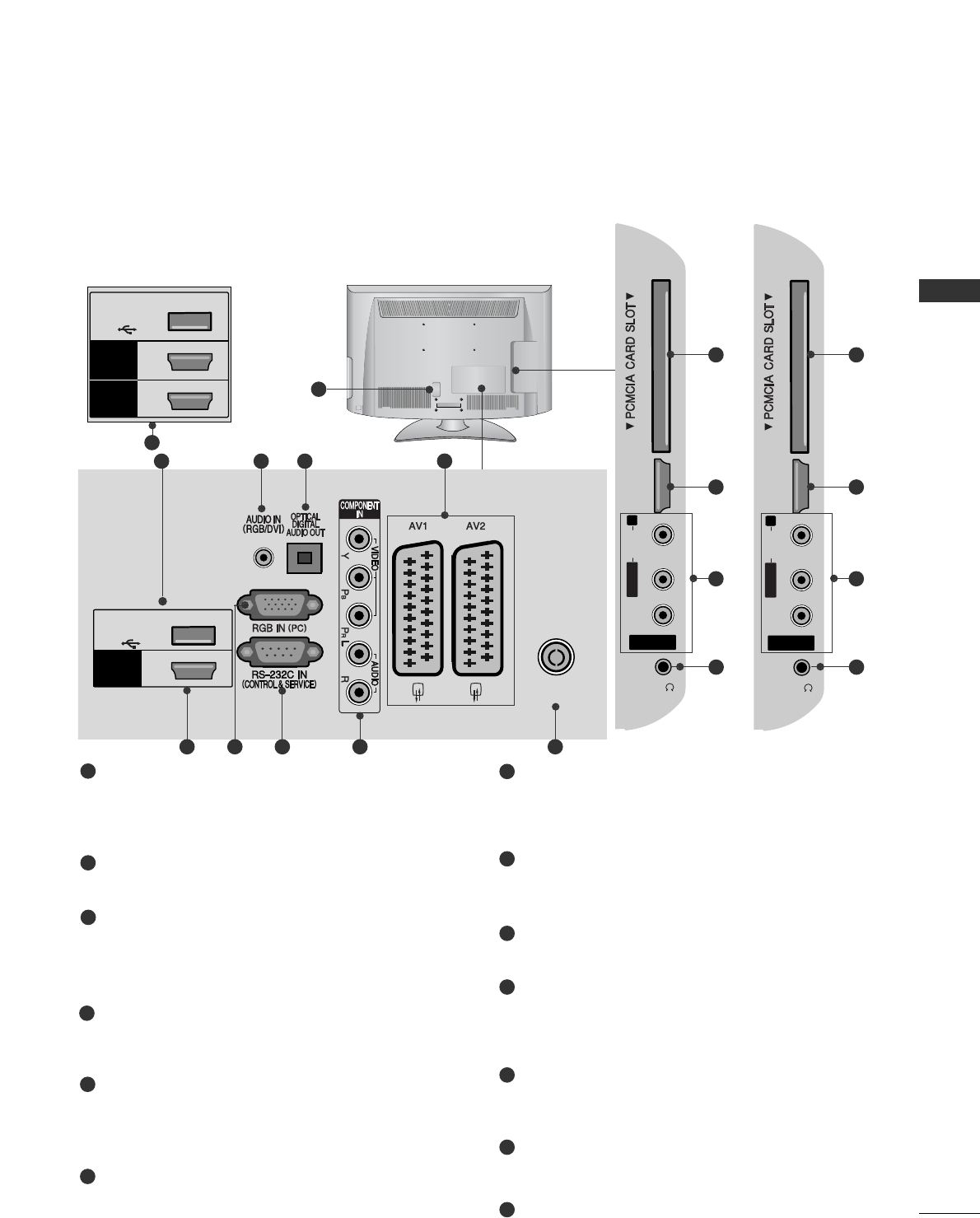 ▼ PCMCIA CARD SLOT ▼

▼ PCMCIA CARD SLOT ▼

AUDIO IN (RGB/DVI)

OPTICAL DIGITAL AUDIO OUT

COMPONENT IN

VIDEO Y $P_B$ $P_R$ L AUDIO R

AV1 AV2

RGB IN (PC)

RS-232C IN (CONTROL & SERVICE)