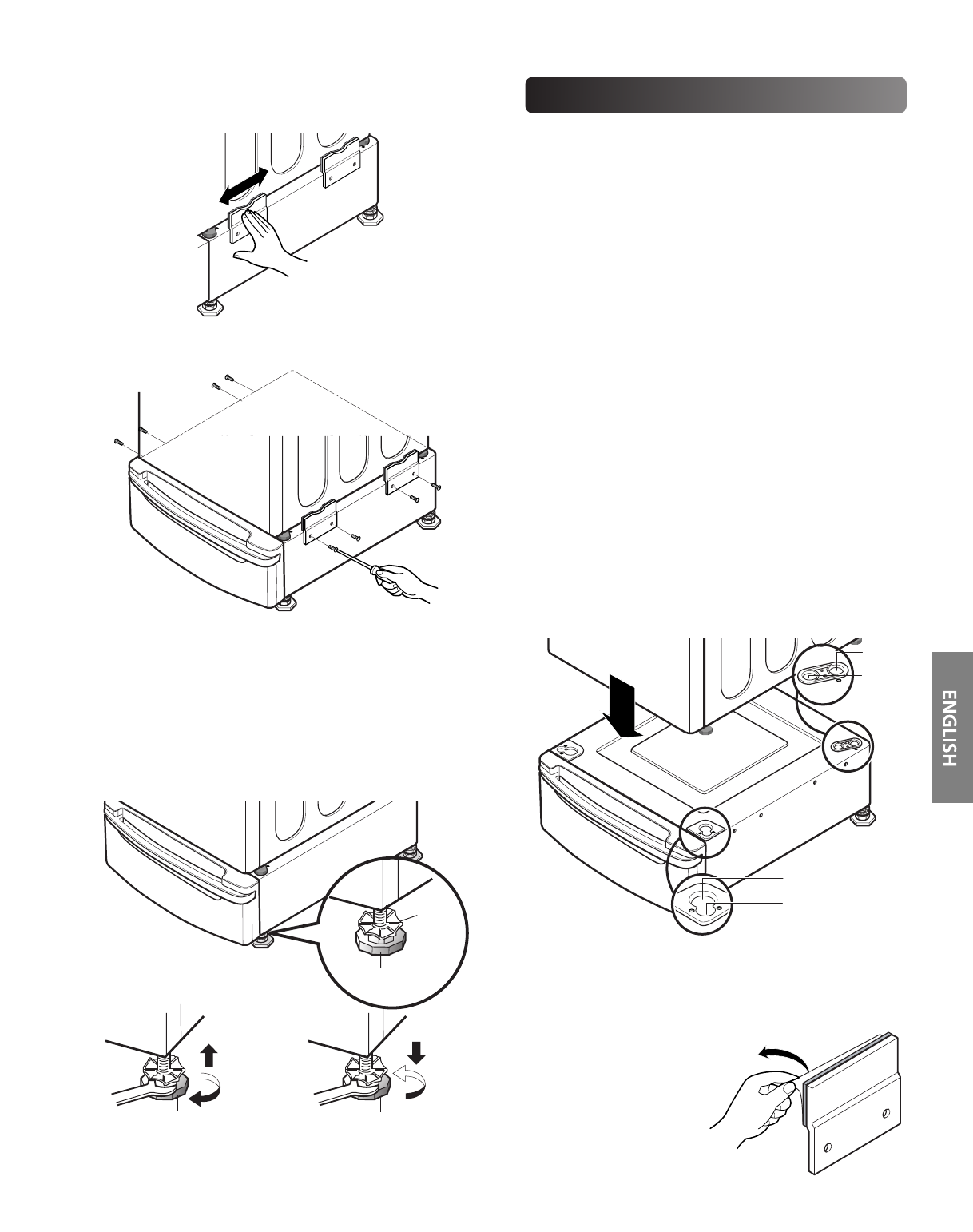 ENGLISH