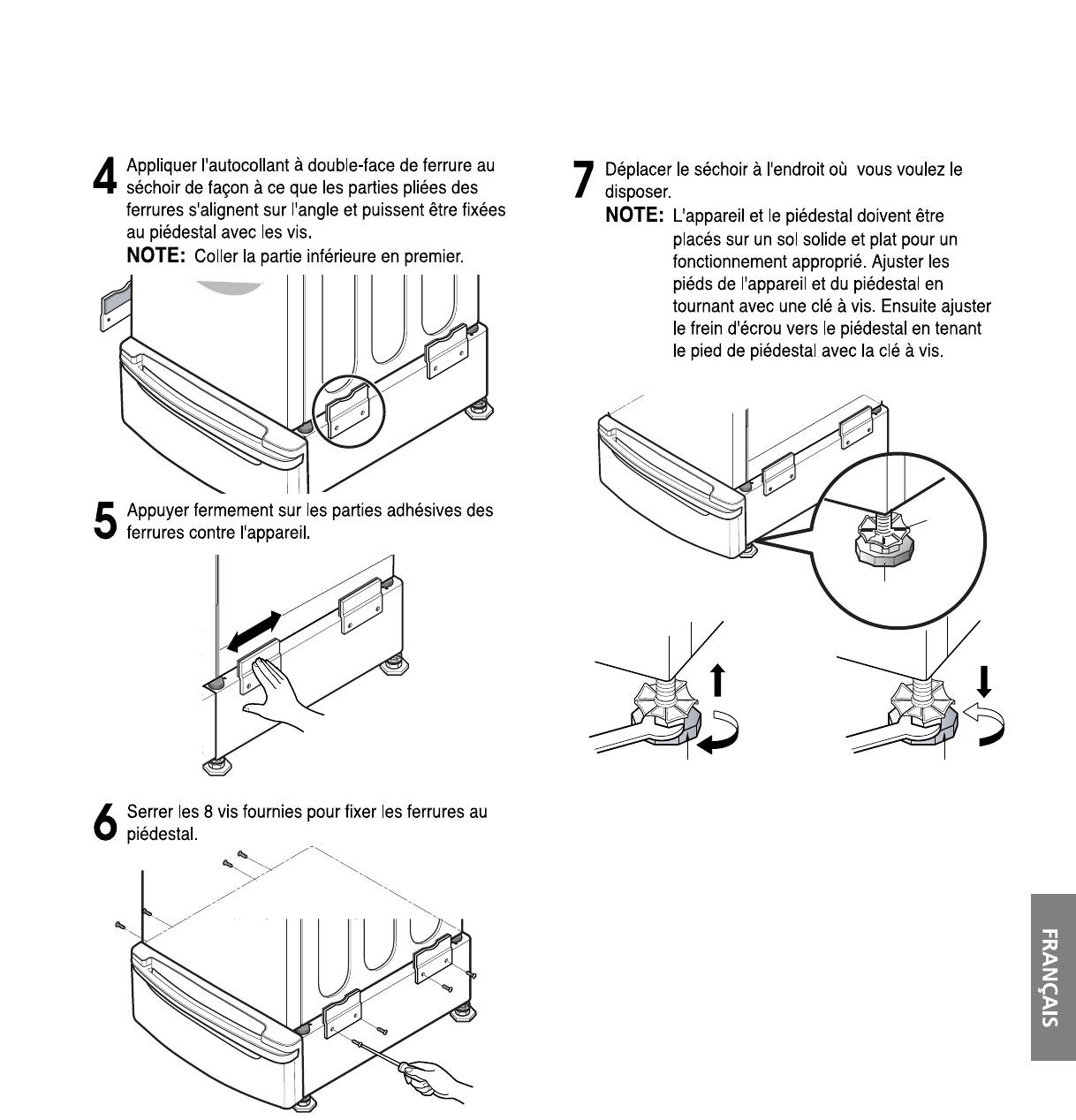 4 Appliquer l'autocollant à double-face de ferrure au séchoir de façon à ce que les parties pliées des ferrures s'alignent sur l'angle et puissent être fixées au piédestal avec les vis.
NOTE: Coller la partie inférieure en premier.

5 Appuyer fermement sur les parties adhésives des ferrures contre l'appareil.

6 Serrer les 8 vis fournies pour fixer les ferrures au piédestal.

7 Déplacer le séchoir à l'endroit où vous voulez le disposer.
NOTE: L'appareil et le piédestal doivent être placés sur un sol solide et plat pour un fonctionnement approprié. Ajuster les piéds de l'appareil et du piédestal en tournant avec une clé à vis. Ensuite ajuster le frein d'écrou vers le piédestal en tenant le pied de piédestal avec la clé à vis.

FRANÇAIS