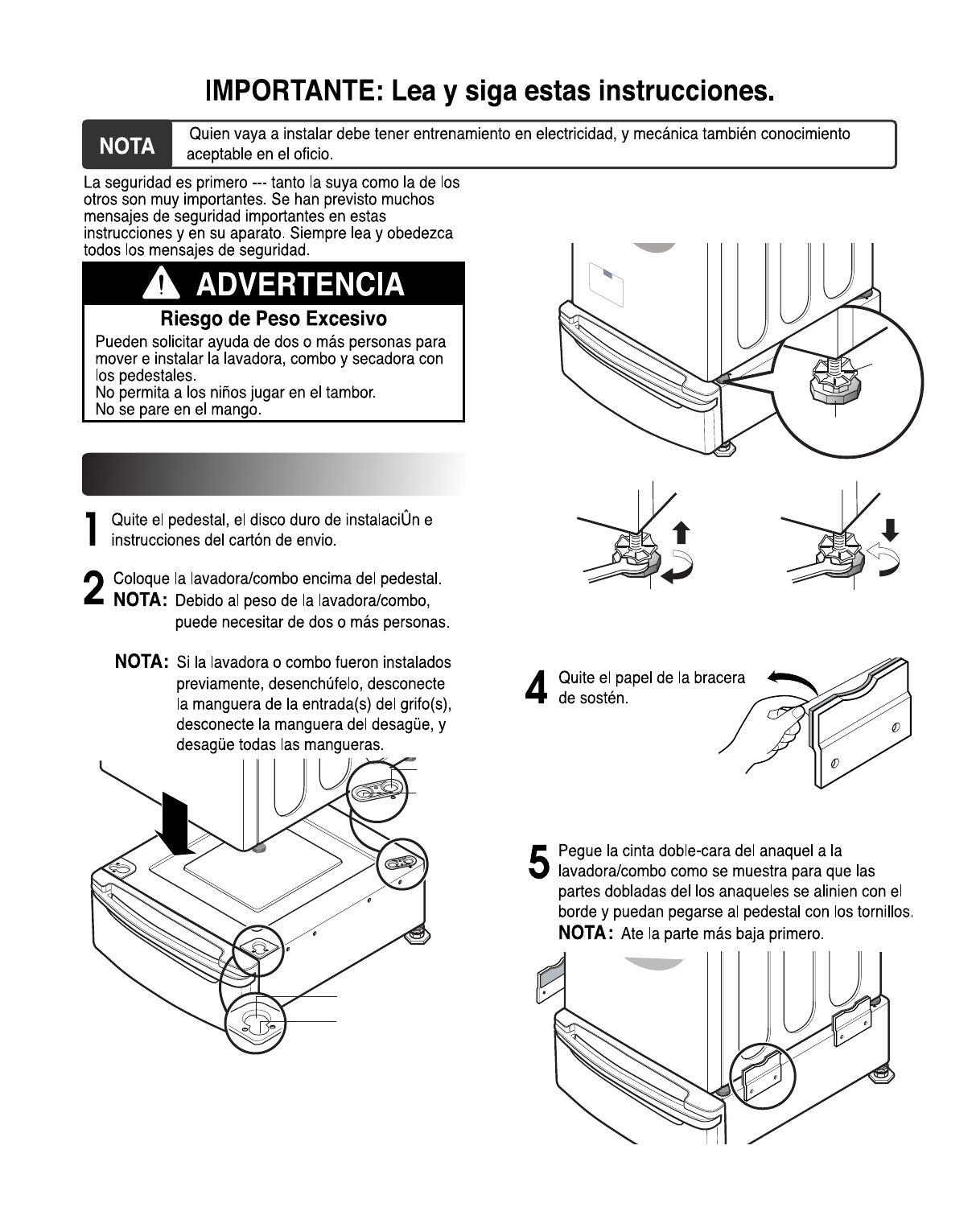 IMPORTANTE: Lea y siga estas instrucciones.

NOTA Quien vaya a instalar debe tener entrenamiento en electricidad, y mecánica también conocimiento aceptable en el oficio.

La seguridad es primero --- tanto la suya como la de los otros son muy importantes. Se han previsto muchos mensajes de seguridad importantes en estas instrucciones y en su aparato. Siempre lea y obedezca todos los mensajes de seguridad.

ADVERTENCIA

Riesgo de Peso Excesivo

Pueden solicitar ayuda de dos o más personas para mover e instalar la lavadora, combo y secadora con los pedestales.
No permita a los niños jugar en el tambor.
No se pare en el mango.

1 Quite el pedestal, el disco duro de instalaciÛn e instrucciones del cartón de envio.

2 Coloque la lavadora/combo encima del pedestal.
NOTA: Debido al peso de la lavadora/combo, puede necesitar de dos o más personas.

NOTA: Si la lavadora o combo fueron instalados previamente, desenchúfelo, desconecte la manguera de la entrada(s) del grifo(s), desconecte la manguera del desagüe, y desagüe todas las mangueras.

4 Quite el papel de la bracera de sostén.

5 Pegue la cinta doble-cara del anaquel a la lavadora/combo como se muestra para que las partes dobladas del los anaqueles se alinien con el borde y puedan pegarse al pedestal con los tornillos.
NOTA: Ate la parte más baja primero.