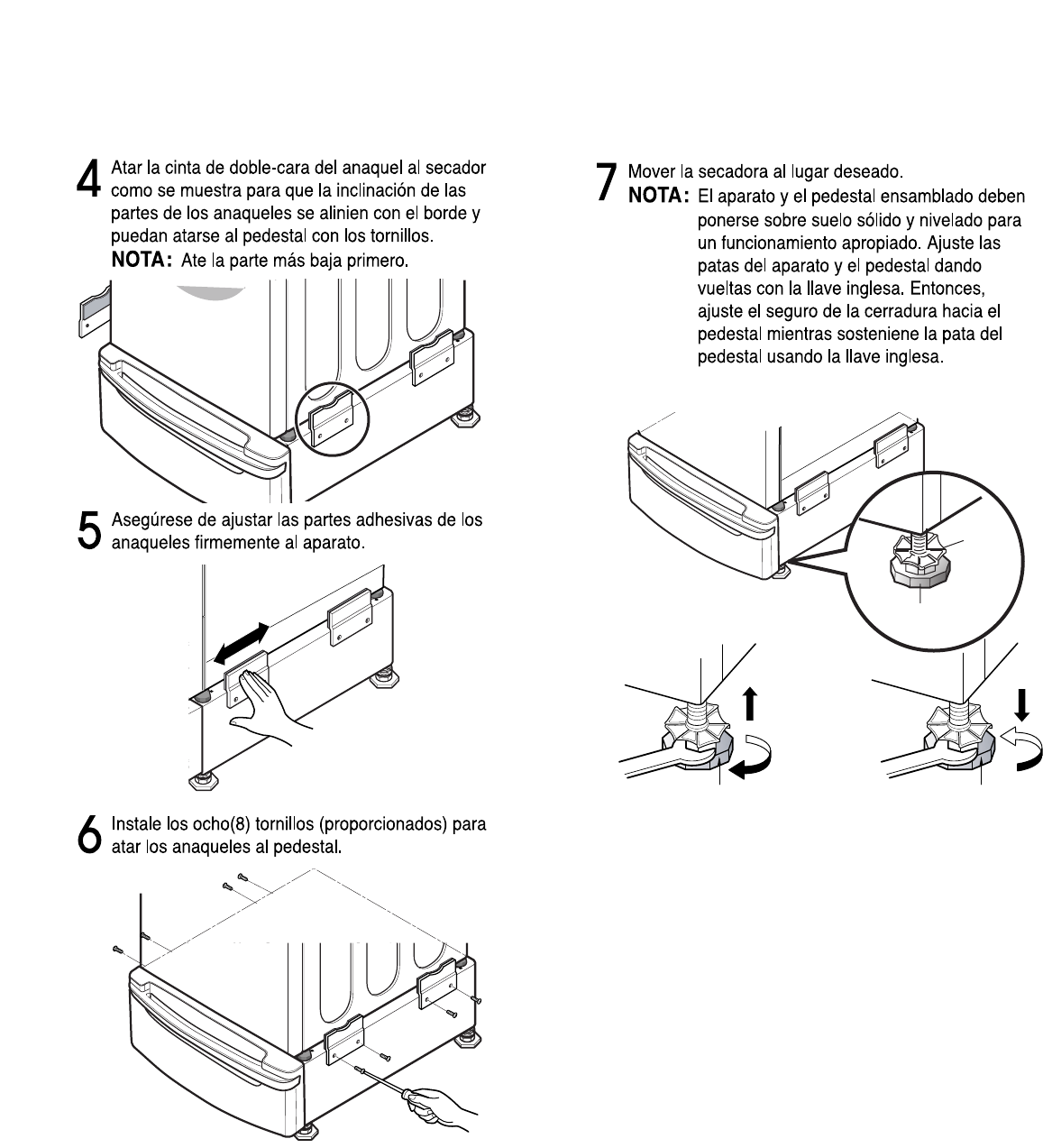 4 Atar la cinta de doble-cara del anaquel al secador como se muestra para que la inclinación de las partes de los anaqueles se alinien con el borde y puedan atarse al pedestal con los tornillos.
NOTA: Ate la parte más baja primero.

5 Asegúrese de ajustar las partes adhesivas de los anaqueles firmemente al aparato.

6 Instale los ocho(8) tornillos (proporcionados) para atar los anaqueles al pedestal.

7 Mover la secadora al lugar deseado.
NOTA: El aparato y el pedestal ensamblado deben ponerse sobre suelo sólido y nivelado para un funcionamiento apropiado. Ajuste las patas del aparato y el pedestal dando vueltas con la llave inglesa. Entonces, ajuste el seguro de la cerradura hacia el pedestal mientras sosteniene la pata del pedestal usando la llave inglesa.