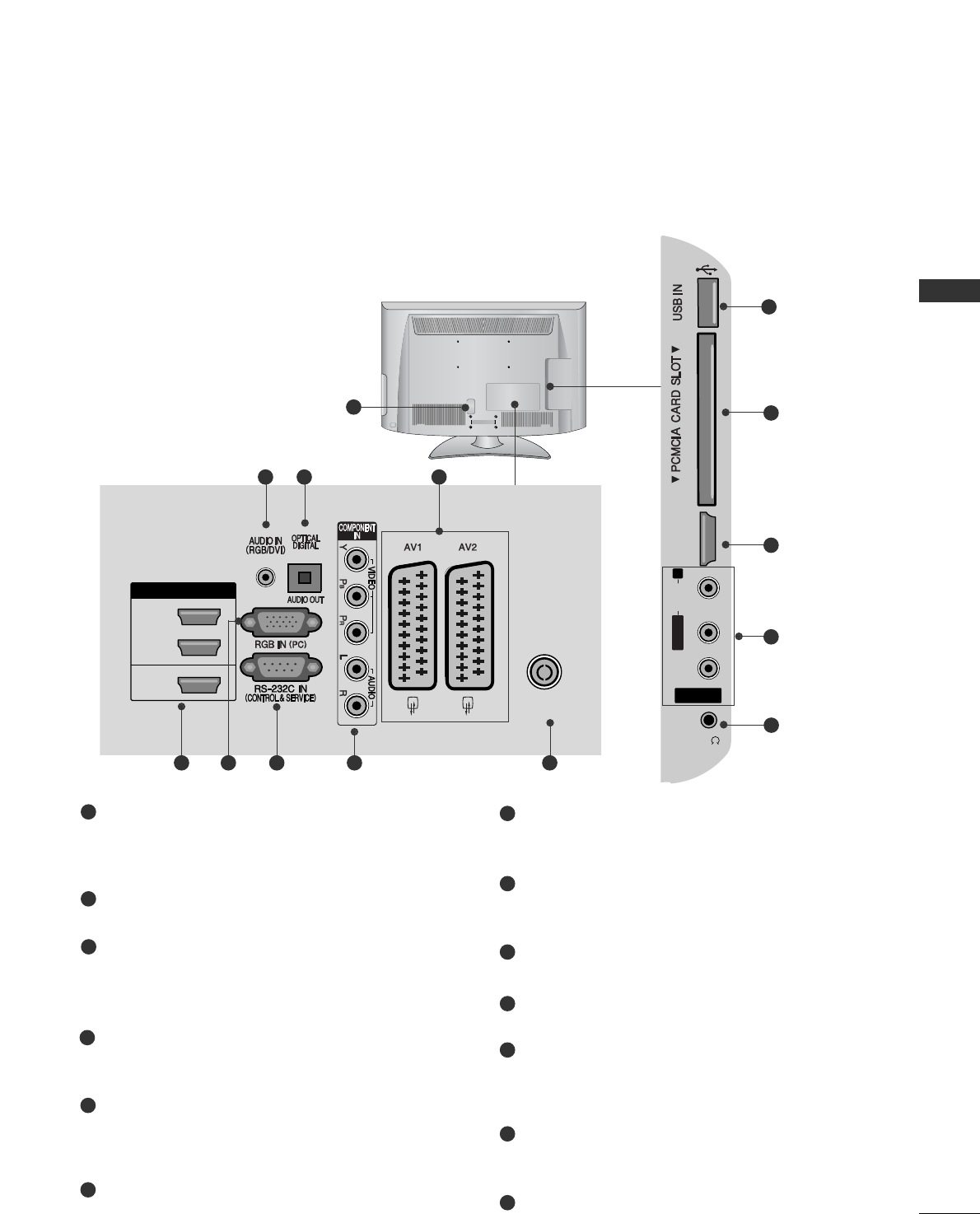 USB IN

▼ PCMCIA CARD SLOT ▼

AUDIO IN (RGB/DVI)

OPTICAL DIGITAL

AUDIO OUT

COMPONENT IN

Y

$P_B$

$P_R$

VIDEO

L

R

AUDIO

AV1

AV2

RGB IN (PC)

RS-232C IN (CONTROL & SERVICE)