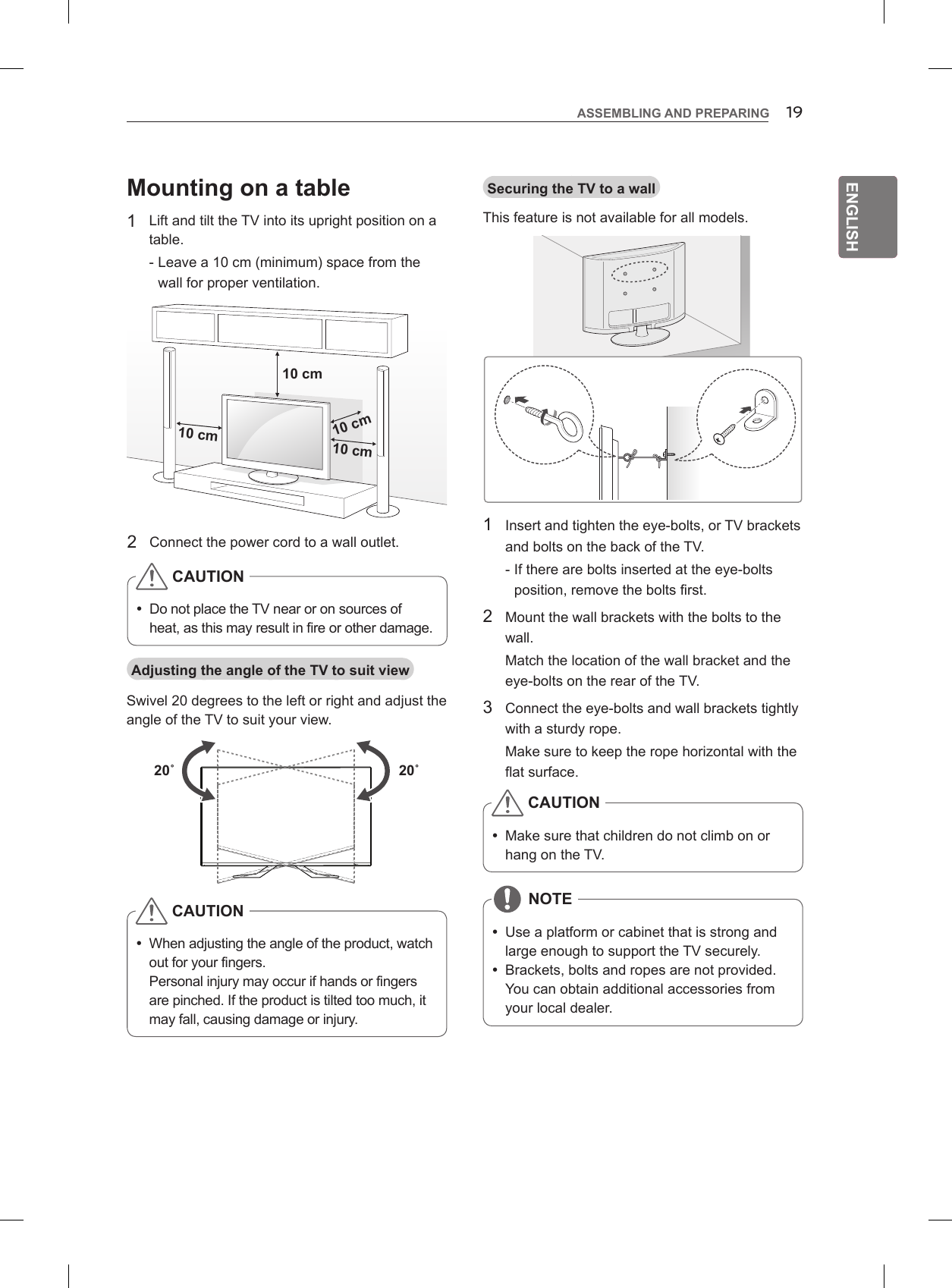 ASSEMBLING AND PREPARING 19

ENGLISH

Mounting on a table

1 Lift and tilt the TV into its upright position on a table.
- Leave a 10 cm (minimum) space from the wall for proper ventilation.

10 cm
10 cm
10 cm
10 cm

2 Connect the power cord to a wall outlet.

CAUTION

• Do not place the TV near or on sources of heat, as this may result in fire or other damage.

Adjusting the angle of the TV to suit view

Swivel 20 degrees to the left or right and adjust the angle of the TV to suit your view.

20˚
20˚

CAUTION

• When adjusting the angle of the product, watch out for your fingers.
Personal injury may occur if hands or fingers are pinched. If the product is tilted too much, it may fall, causing damage or injury.

Securing the TV to a wall

This feature is not available for all models.

1 Insert and tighten the eye-bolts, or TV brackets and bolts on the back of the TV.
- If there are bolts inserted at the eye-bolts position, remove the bolts first.

2 Mount the wall brackets with the bolts to the wall.
Match the location of the wall bracket and the eye-bolts on the rear of the TV.

3 Connect the eye-bolts and wall brackets tightly with a sturdy rope.
Make sure to keep the rope horizontal with the flat surface.

CAUTION

• Make sure that children do not climb on or hang on the TV.

NOTE

• Use a platform or cabinet that is strong and large enough to support the TV securely.
• Brackets, bolts and ropes are not provided. You can obtain additional accessories from your local dealer.