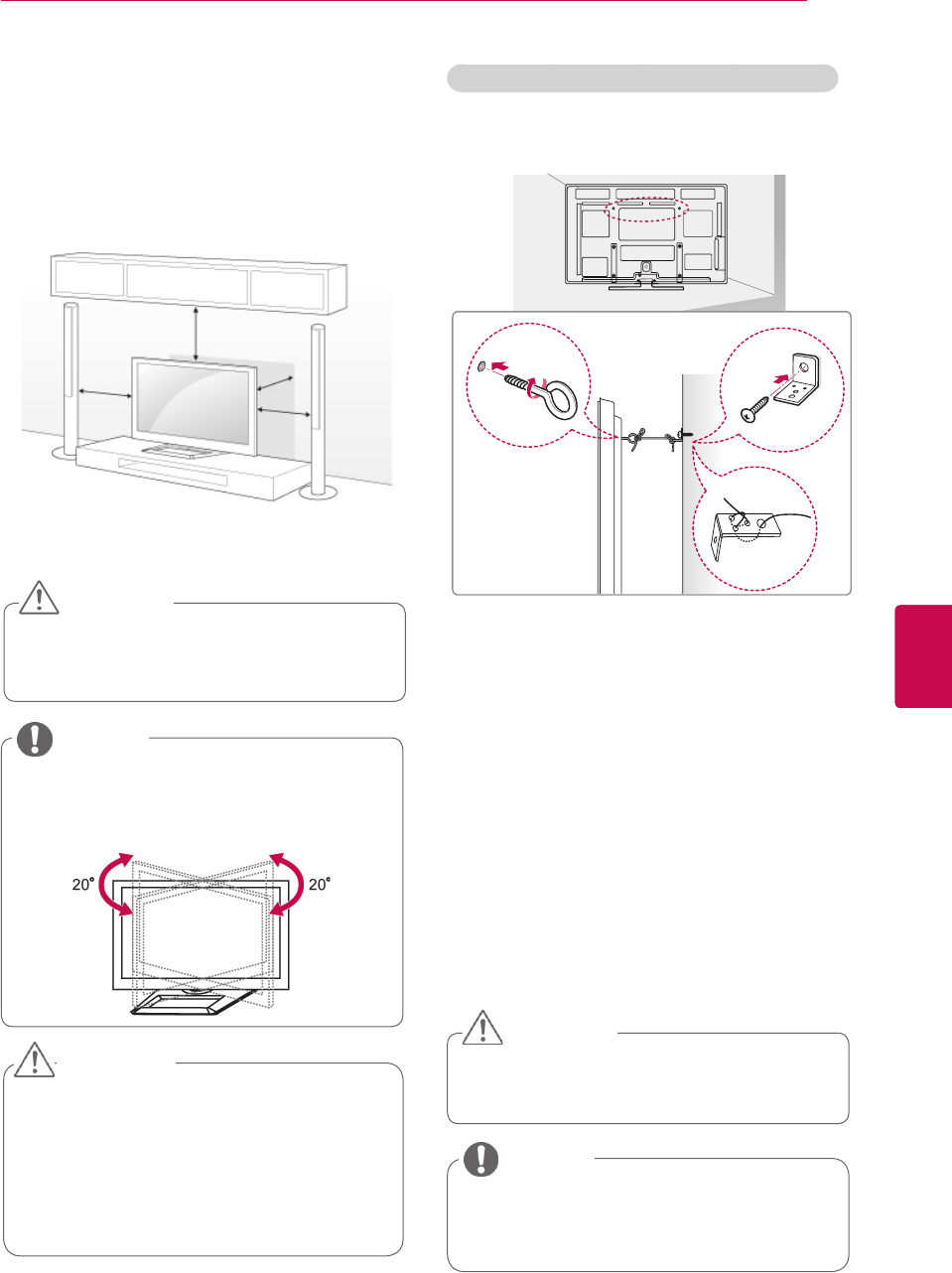 20°

20°