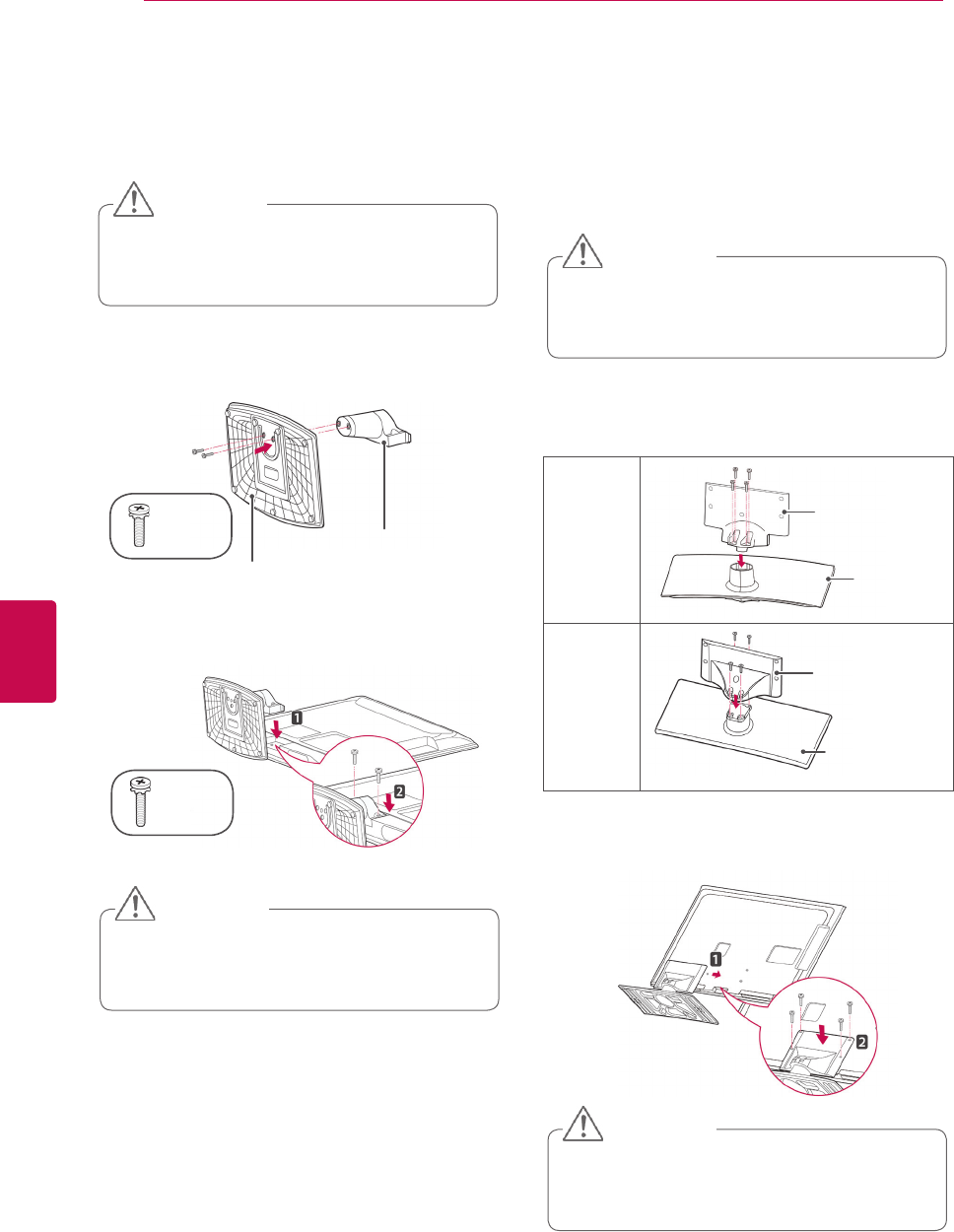 1

2

1

2