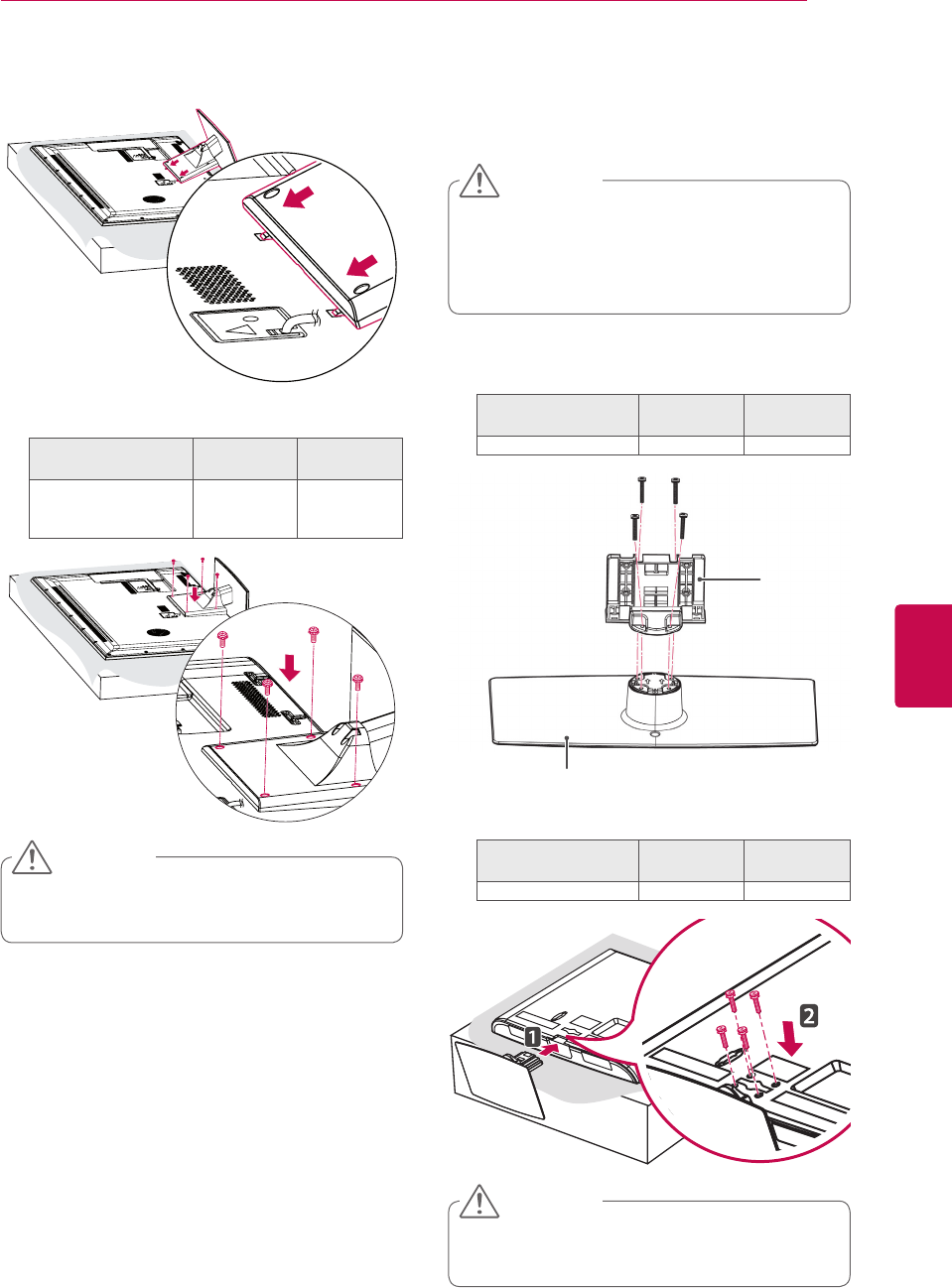 1

2