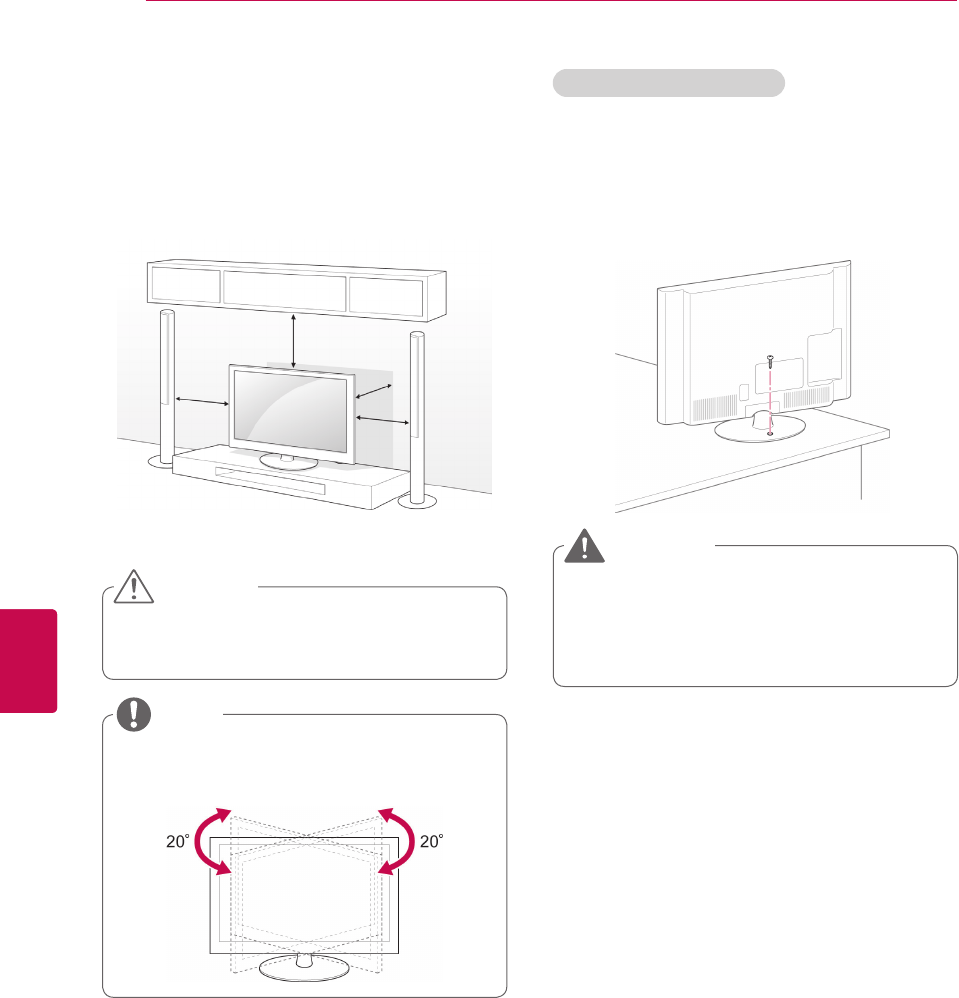 20˚

20˚