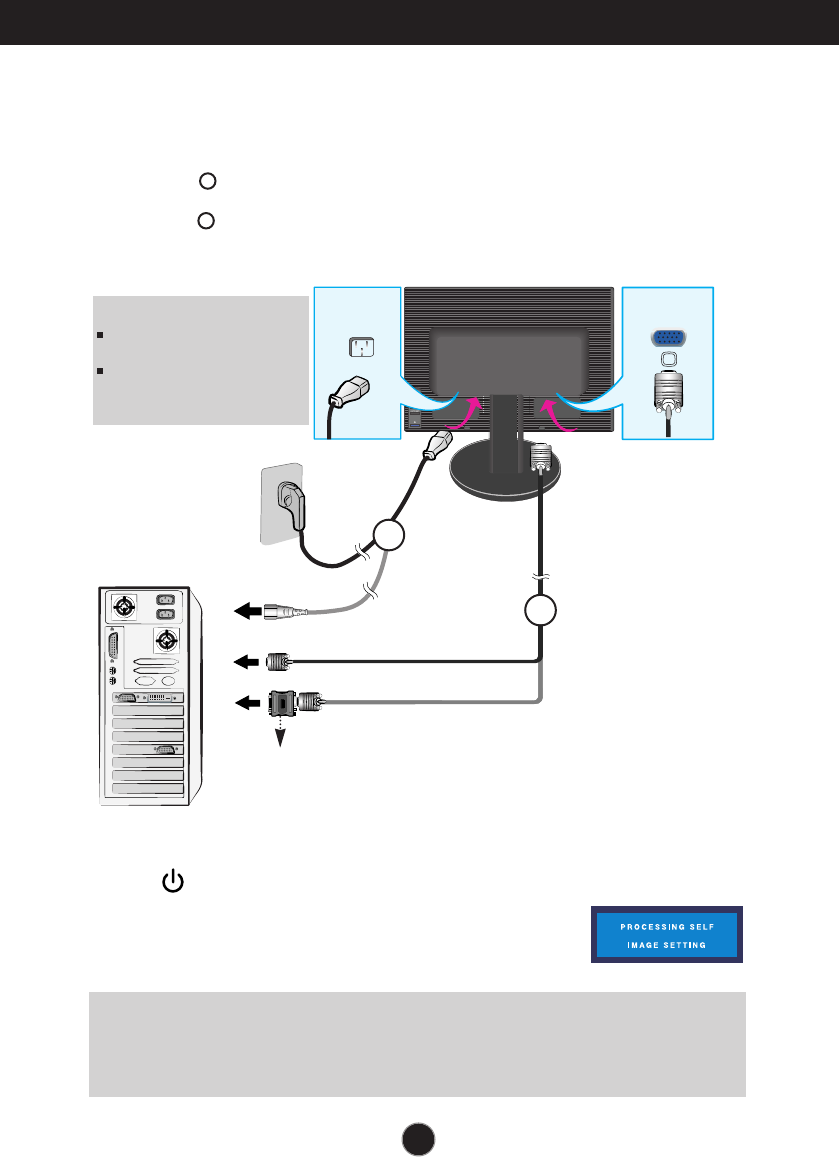 PROCESSING SELF
IMAGE SETTING