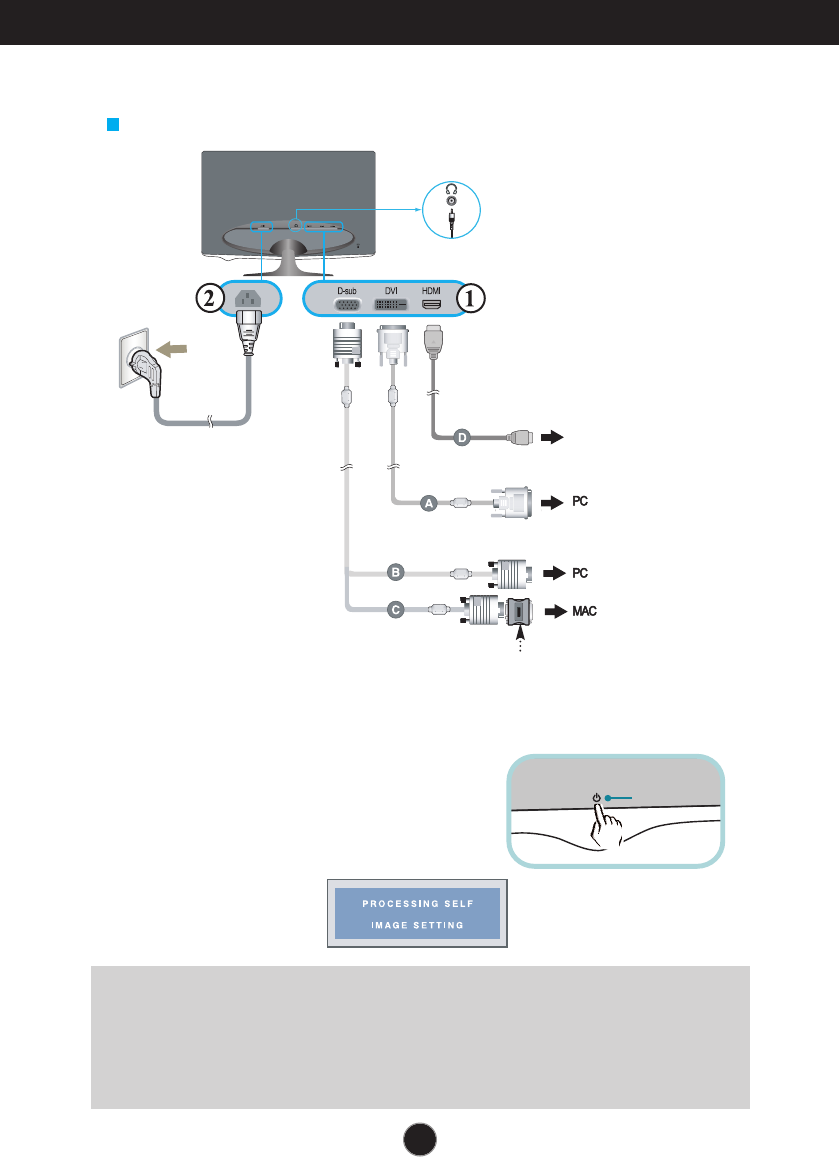 2

D-sub DVI HDMI

1

D

A

PC

B

PC

C

MAC

PROCESSING SELF
IMAGE SETTING