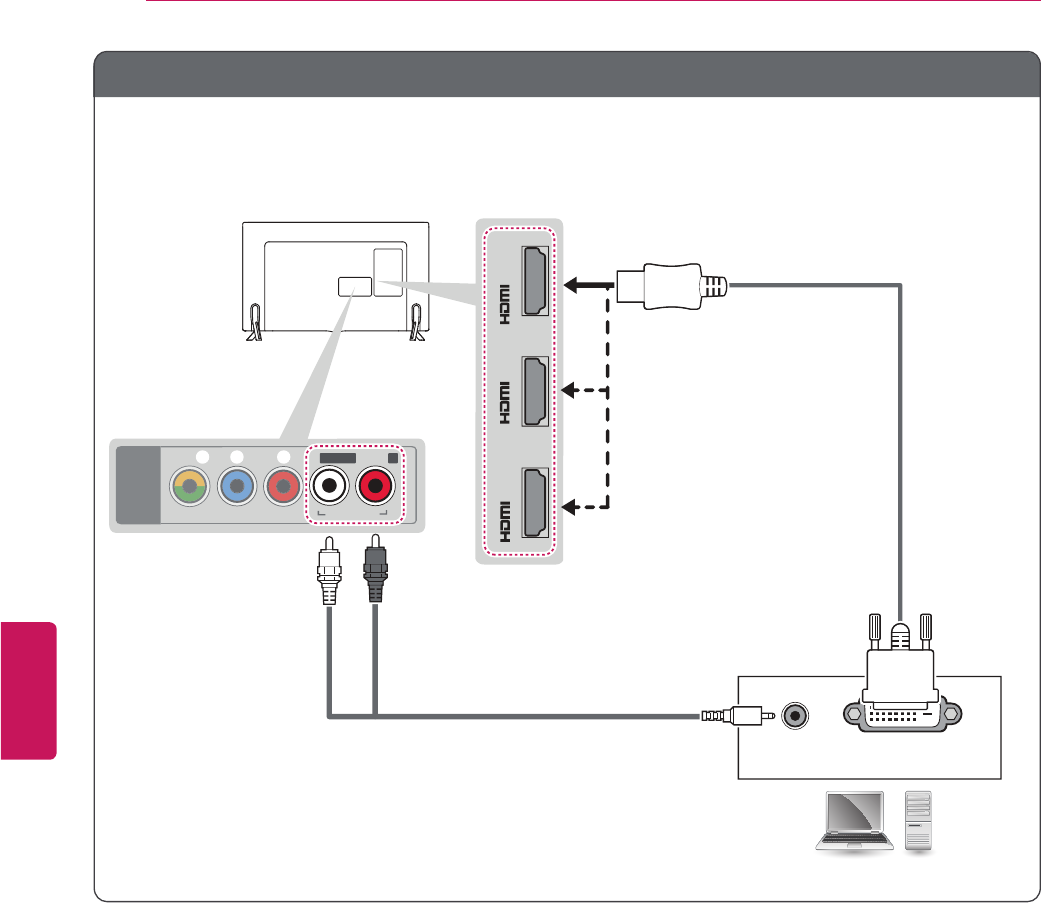 HDMI

HDMI

HDMI