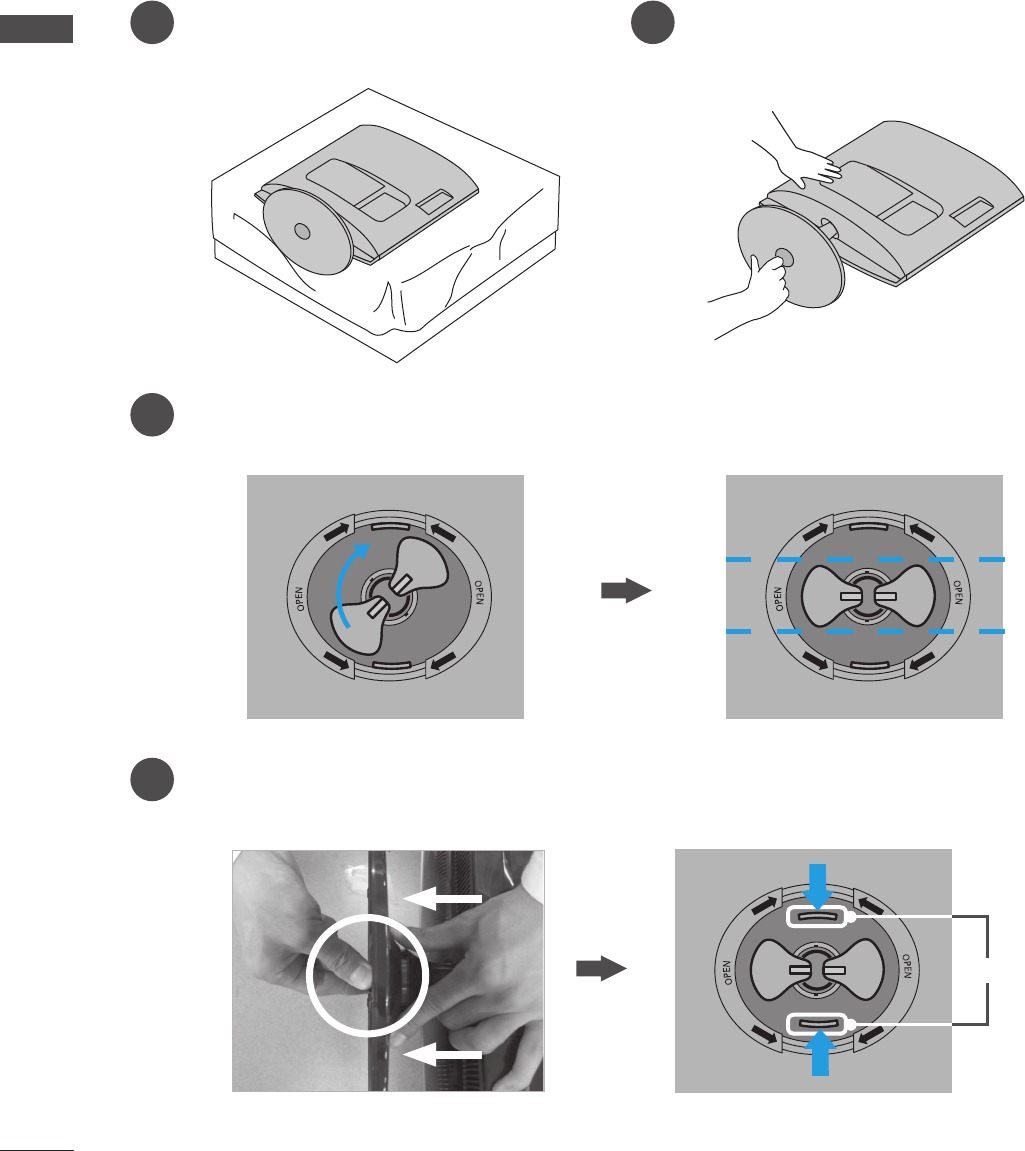 OPEN

OPEN

OPEN

OPEN

OPEN

OPEN