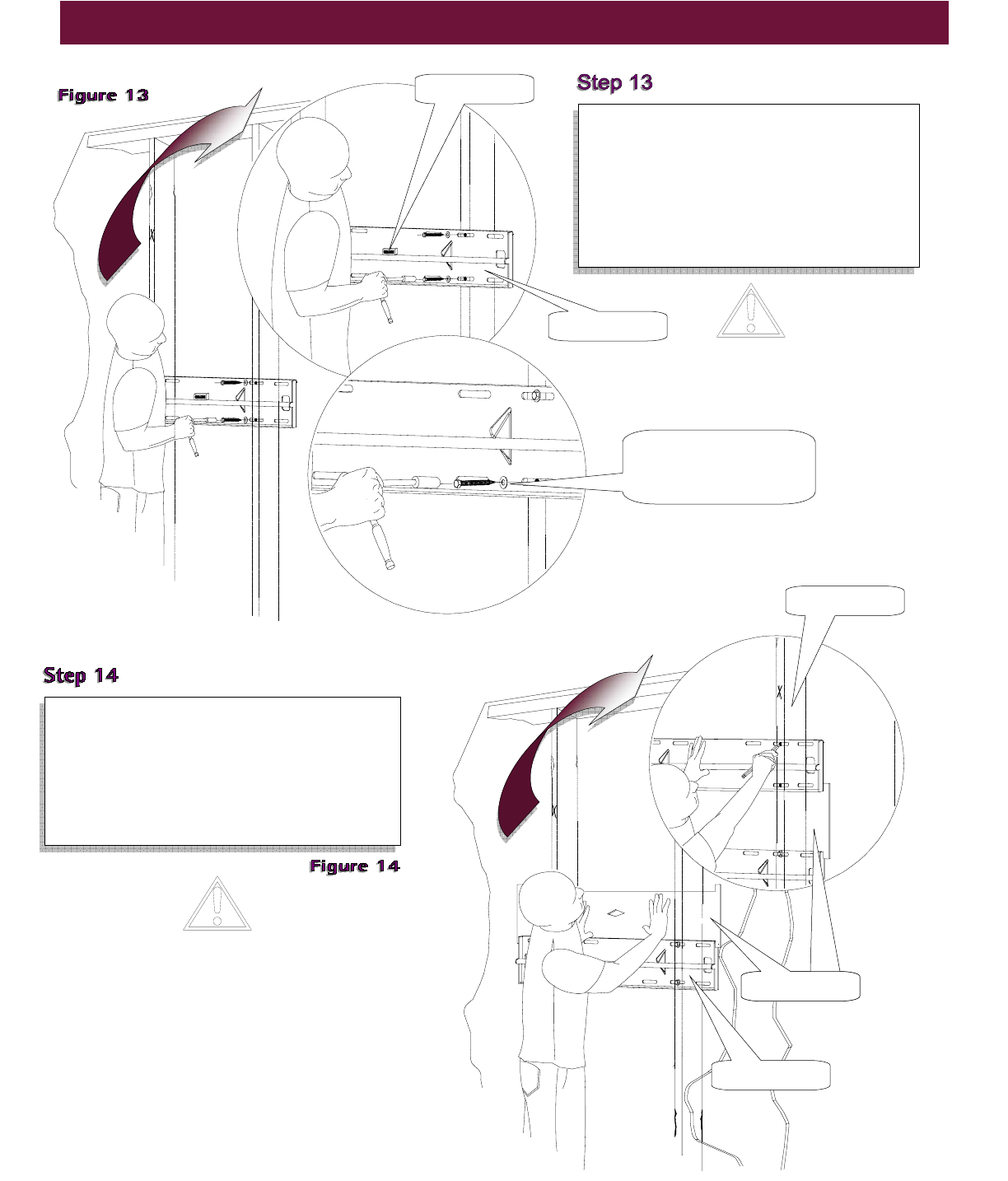 Figure 13

Step 13

Step 14

Figure 14