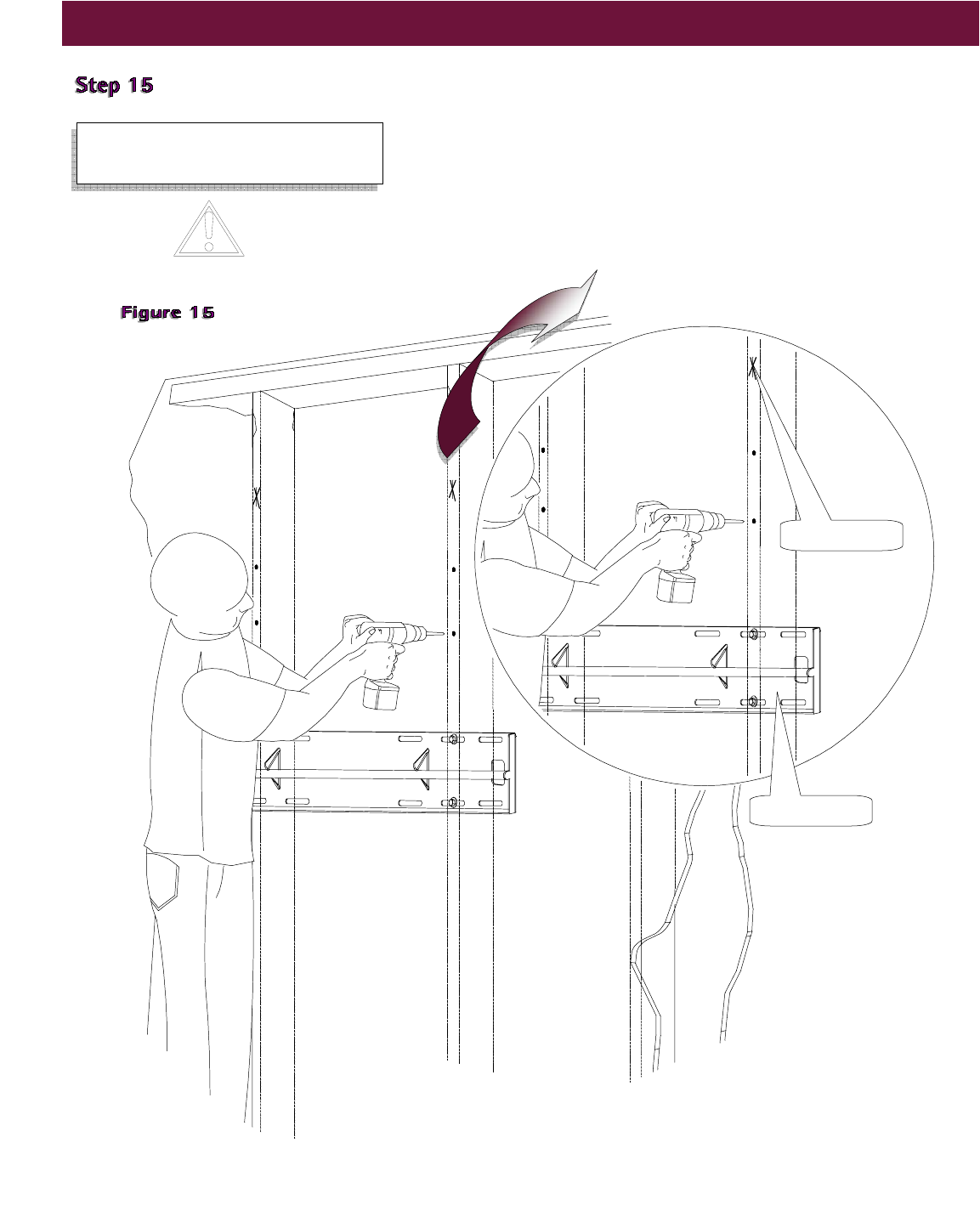 Step 15

Figure 15