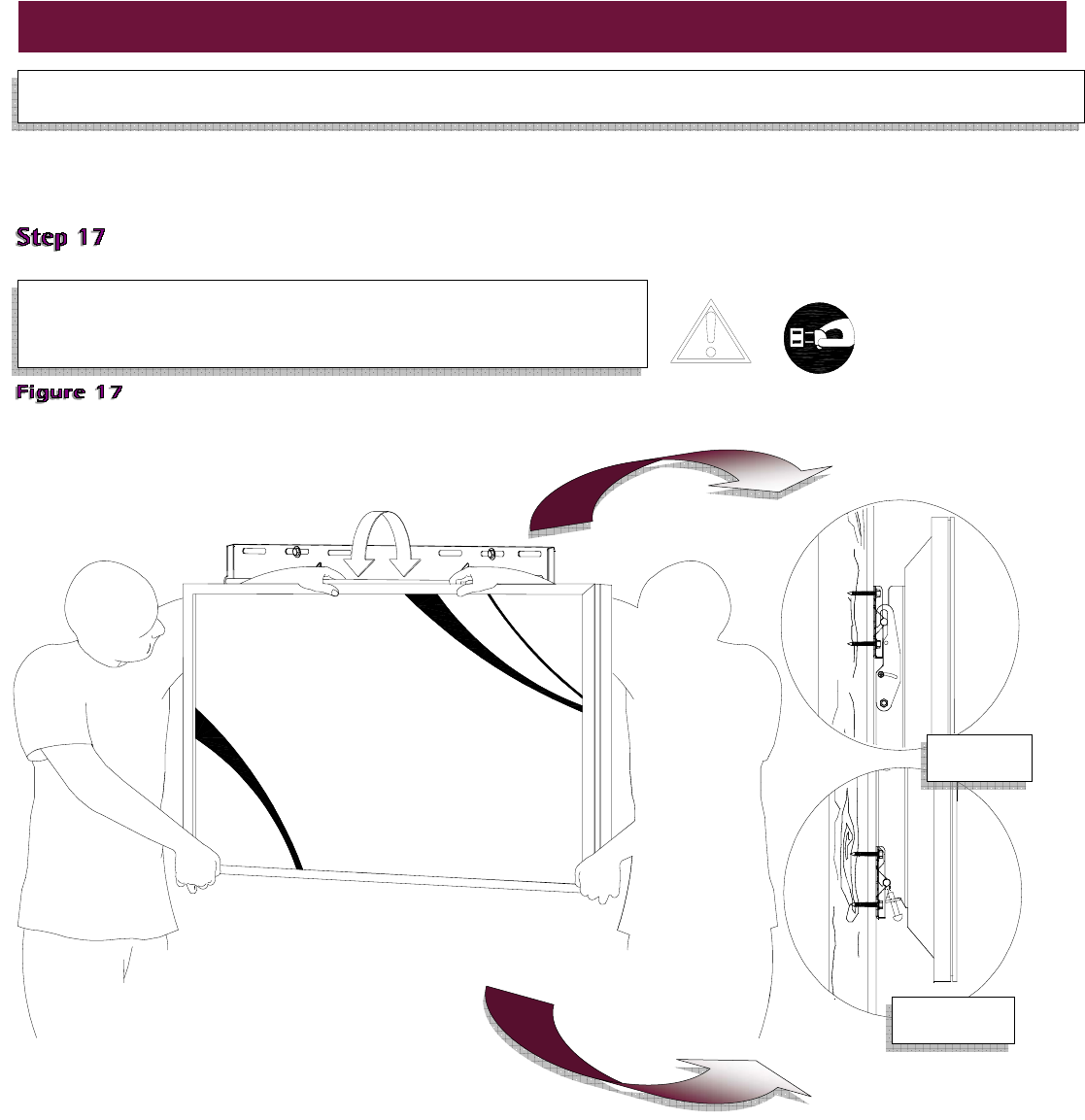 Step 17

Figure 17