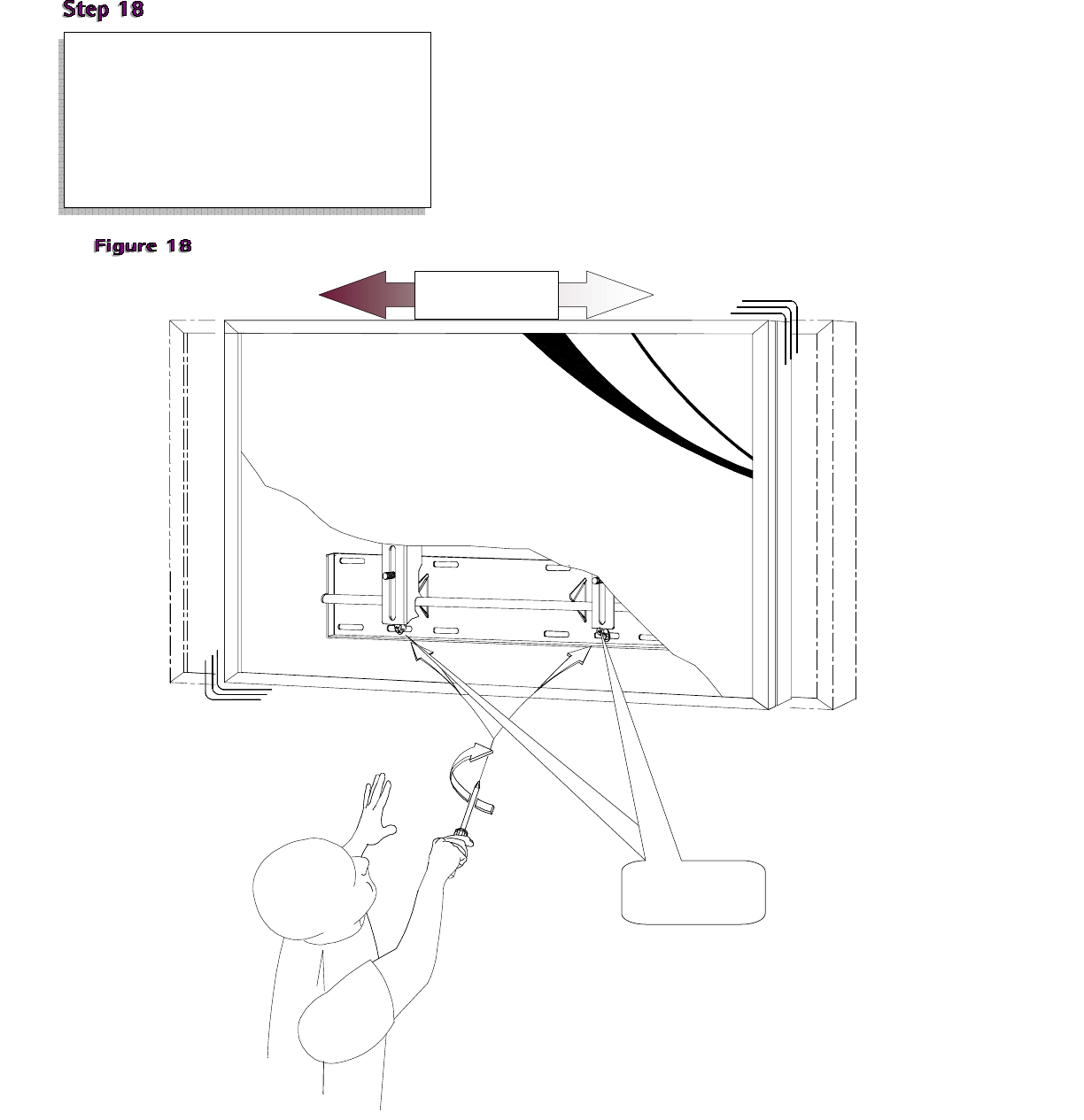 Step 18

Figure 18