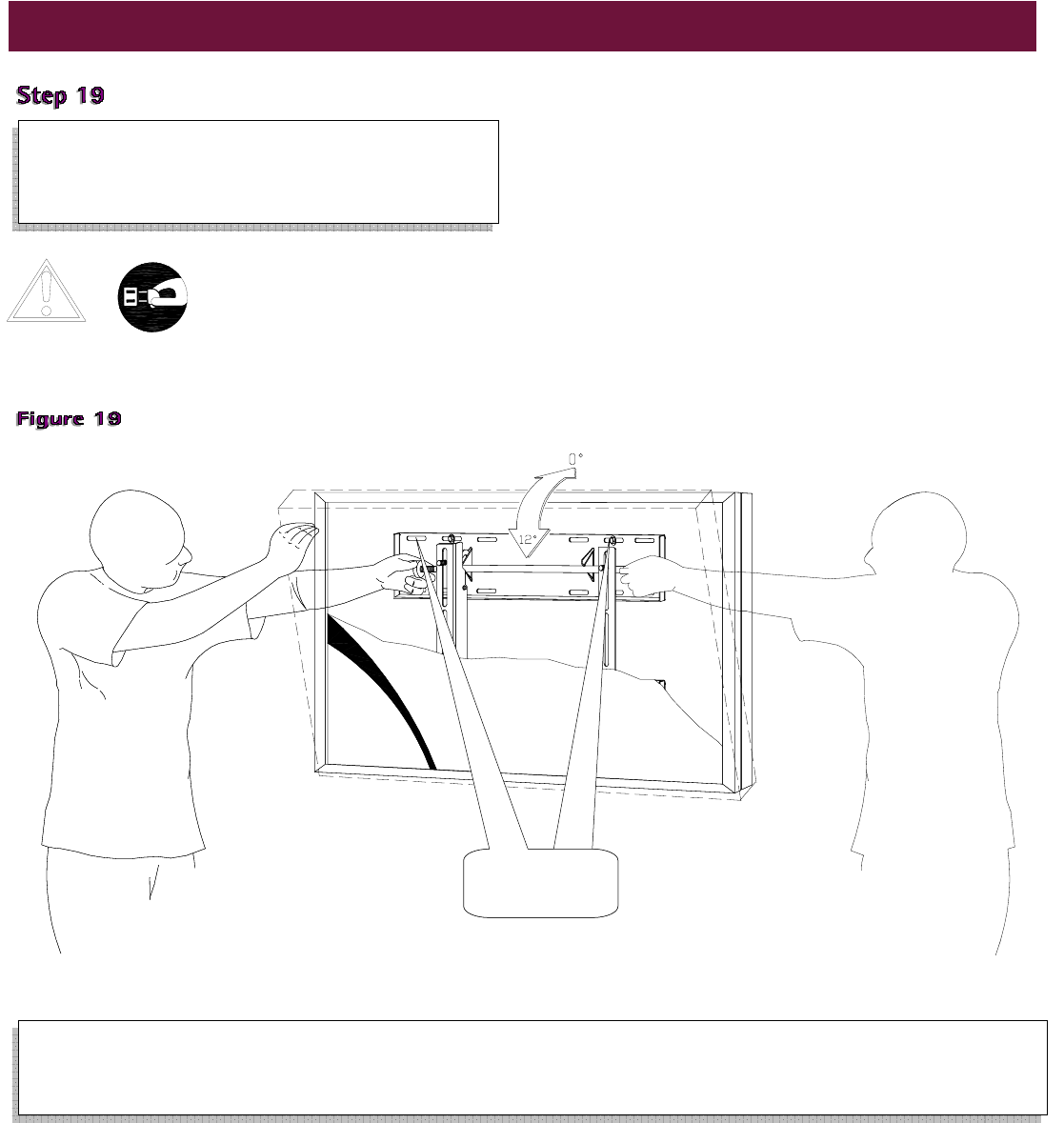 Step 19

Figure 19

0°

12°