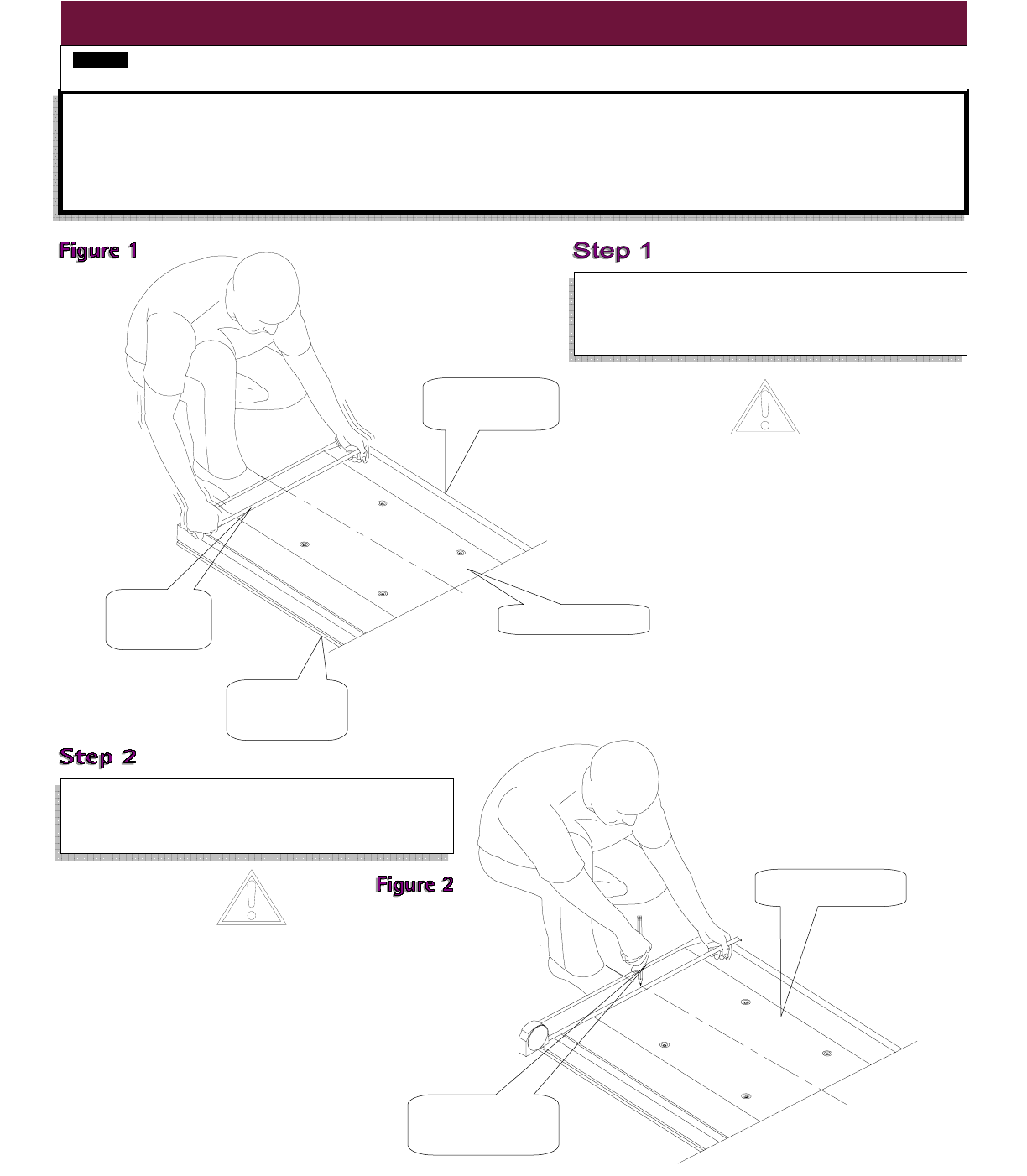 Figure 1

Step 1

Step 2

Figure 2