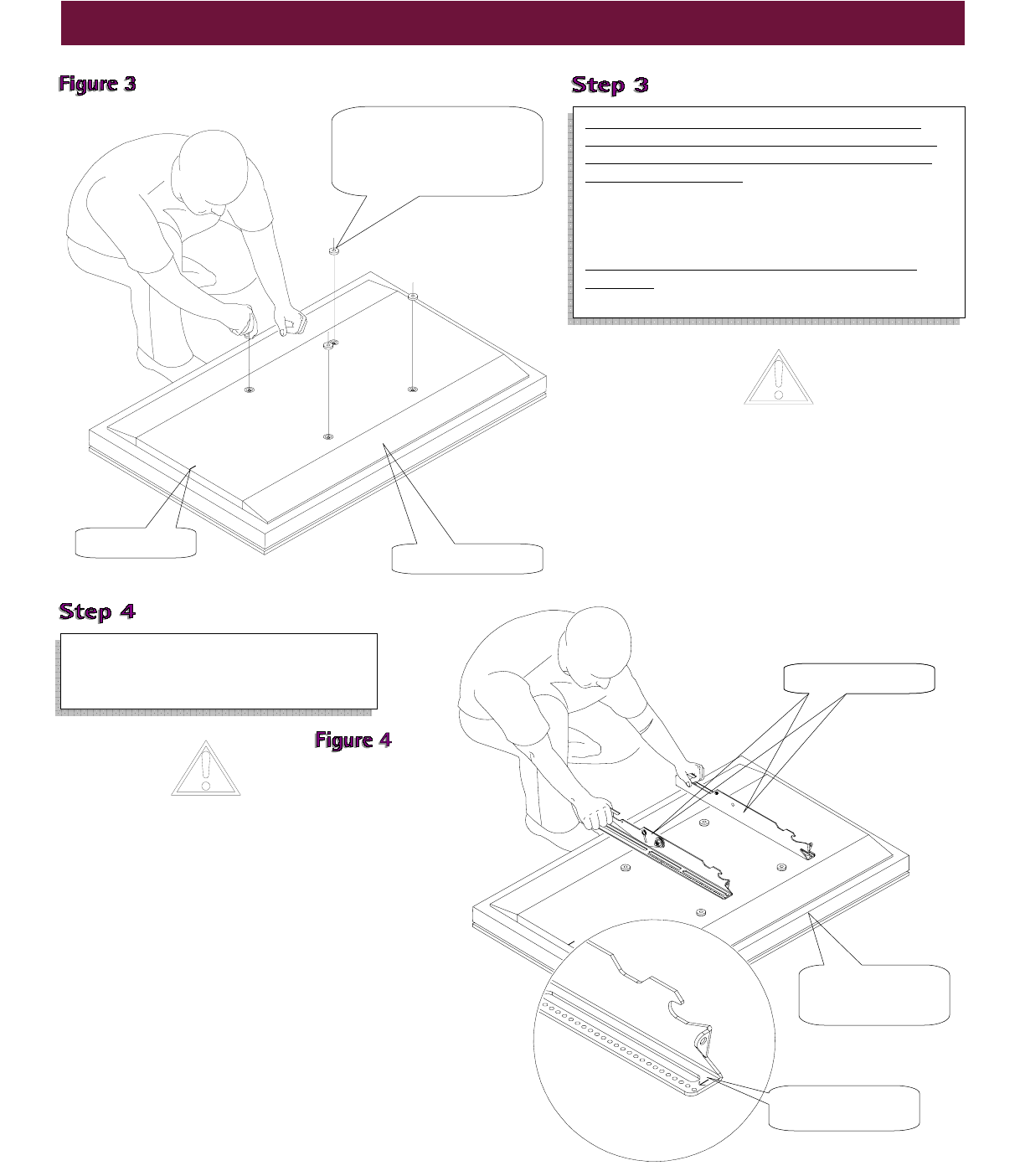 Figure 3

Step 3

Step 4

Figure 4