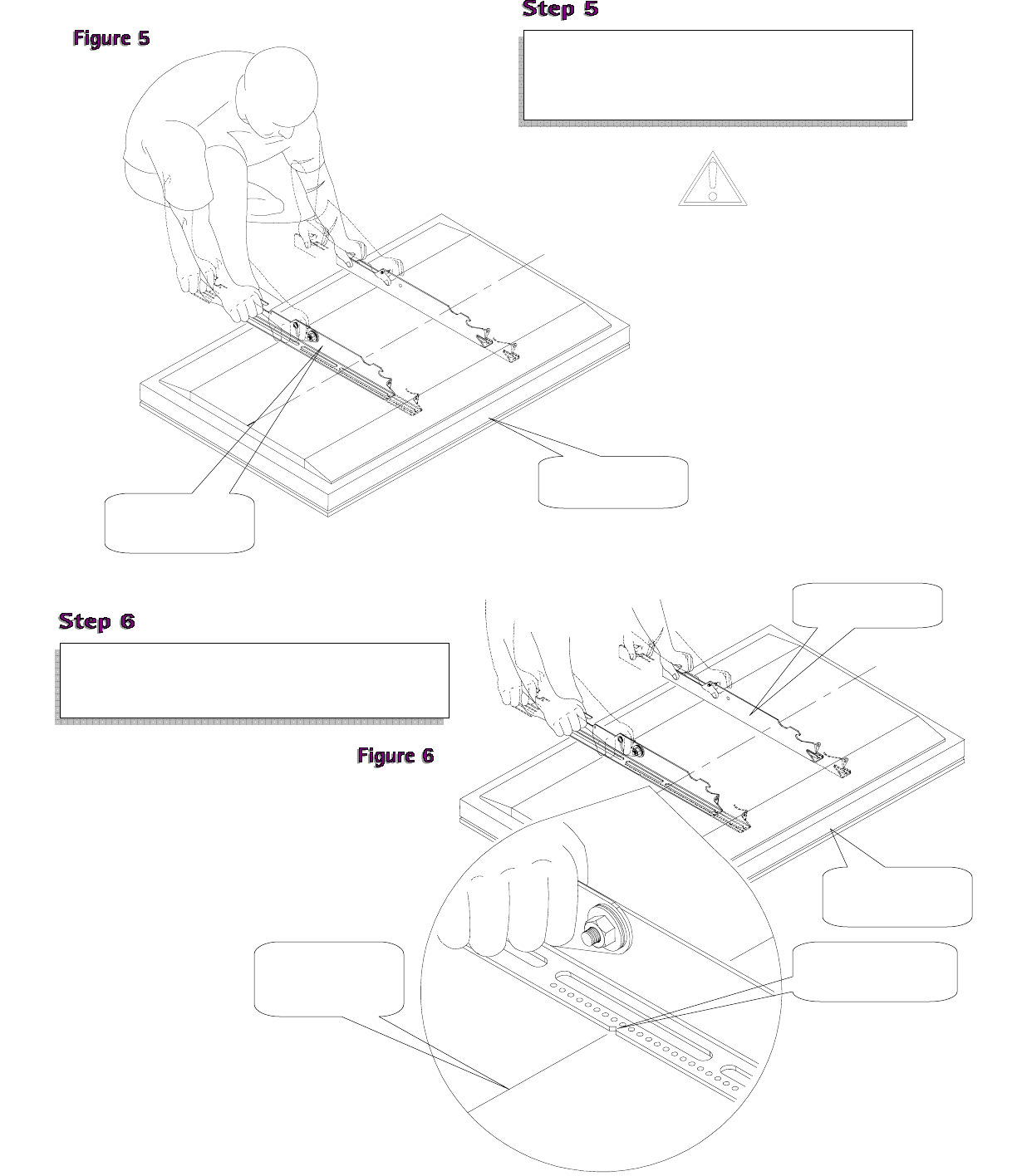 Step 5

Figure 5

Step 6

Figure 6