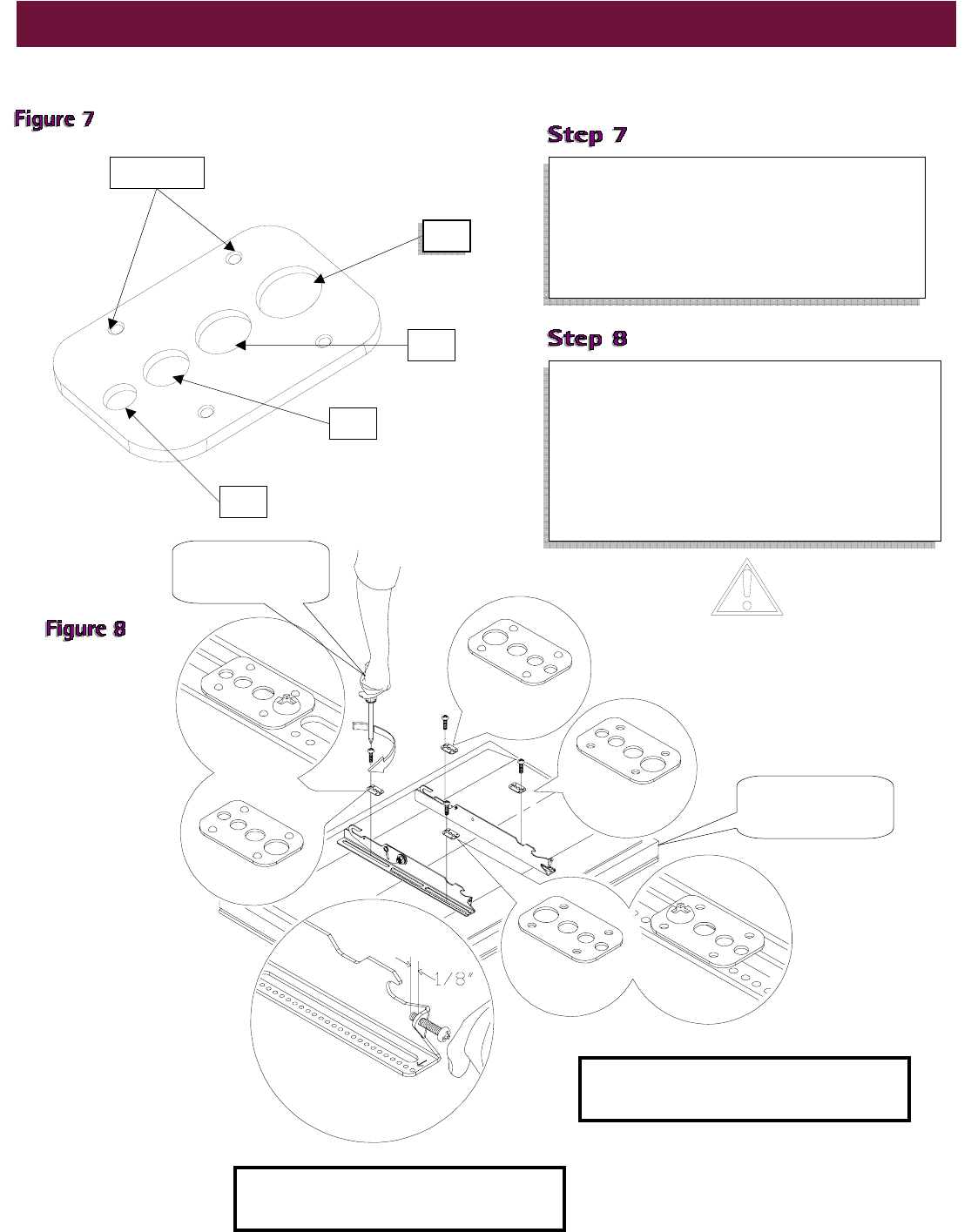 Figure 7

Step 7

Step 8

Figure 8

1/8"