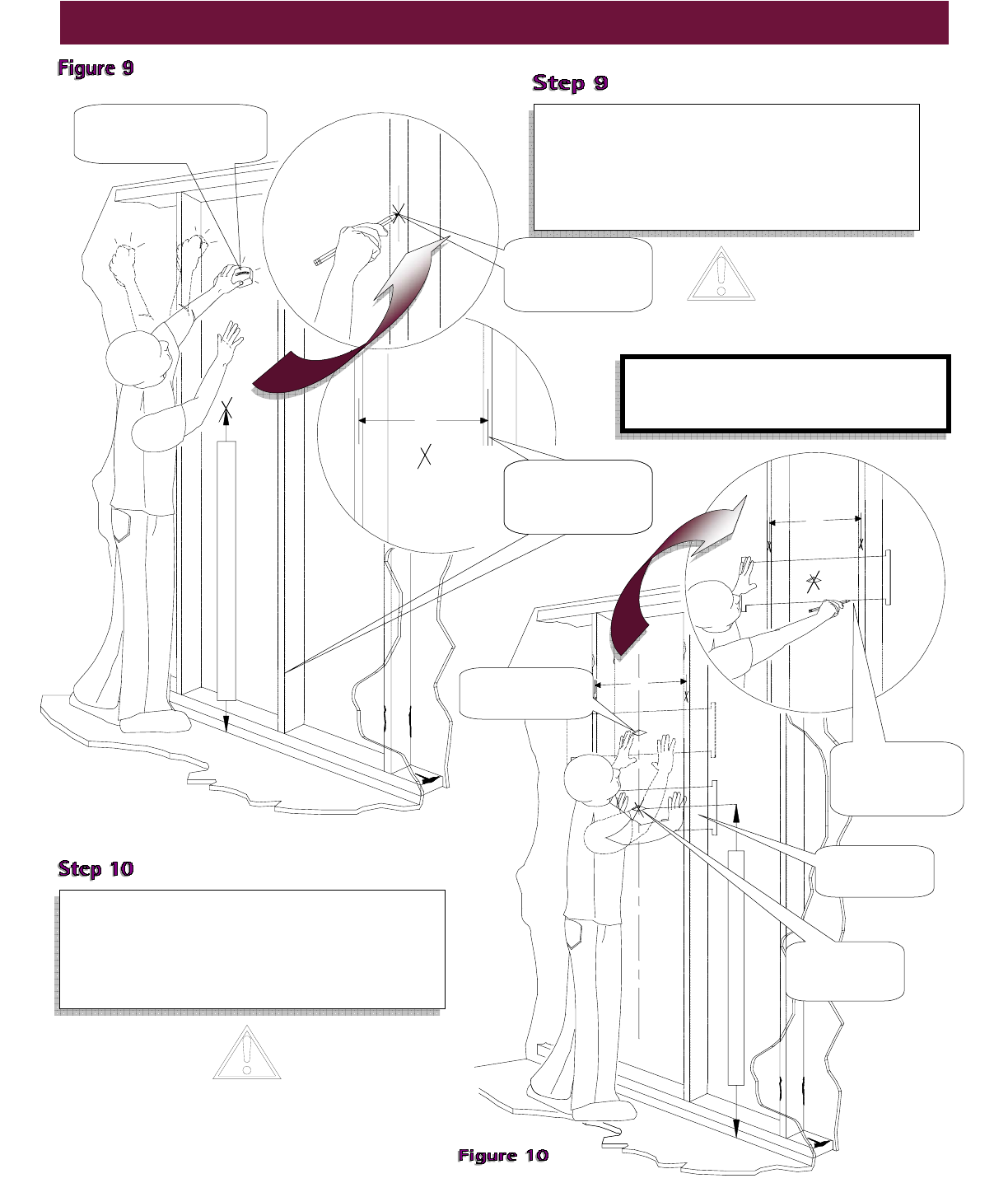 Figure 9

Step 9

Step 10

Figure 10