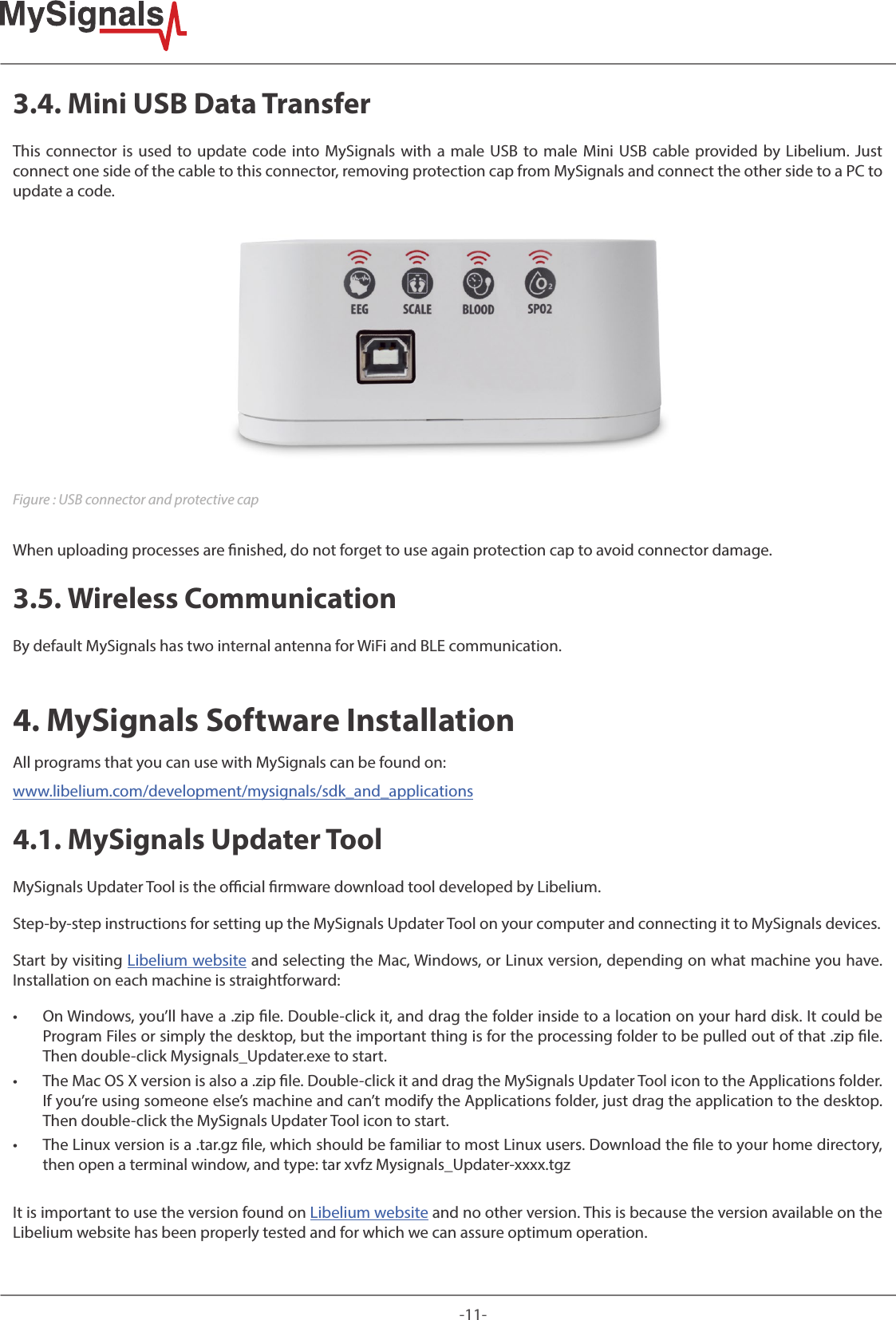 MySignals

3.4. Mini USB Data Transfer

This connector is used to update code into MySignals with a male USB to male Mini USB cable provided by Libelium. Just connect one side of the cable to this connector, removing protection cap from MySignals and connect the other side to a PC to update a code.

EEG SCALE BLOOD SPO2

Figure : USB connector and protective cap

When uploading processes are finished, do not forget to use again protection cap to avoid connector damage.

3.5. Wireless Communication

By default MySignals has two internal antenna for WiFi and BLE communication.

4. MySignals Software Installation

All programs that you can use with MySignals can be found on:

www.libelium.com/development/mysignals/sdk_and_applications

4.1. MySignals Updater Tool

MySignals Updater Tool is the official firmware download tool developed by Libelium.

Step-by-step instructions for setting up the MySignals Updater Tool on your computer and connecting it to MySignals devices.

Start by visiting Libelium website and selecting the Mac, Windows, or Linux version, depending on what machine you have. Installation on each machine is straightforward:

• On Windows, you'll have a .zip file. Double-click it, and drag the folder inside to a location on your hard disk. It could be Program Files or simply the desktop, but the important thing is for the processing folder to be pulled out of that .zip file. Then double-click Mysignals_Updater.exe to start.
• The Mac OS X version is also a .zip file. Double-click it and drag the MySignals Updater Tool icon to the Applications folder. If you're using someone else's machine and can't modify the Applications folder, just drag the application to the desktop. Then double-click the MySignals Updater Tool icon to start.
• The Linux version is a .tar.gz file, which should be familiar to most Linux users. Download the file to your home directory, then open a terminal window, and type: tar xvfz Mysignals_Updater-xxxx.tgz

It is important to use the version found on Libelium website and no other version. This is because the version available on the Libelium website has been properly tested and for which we can assure optimum operation.

-11-