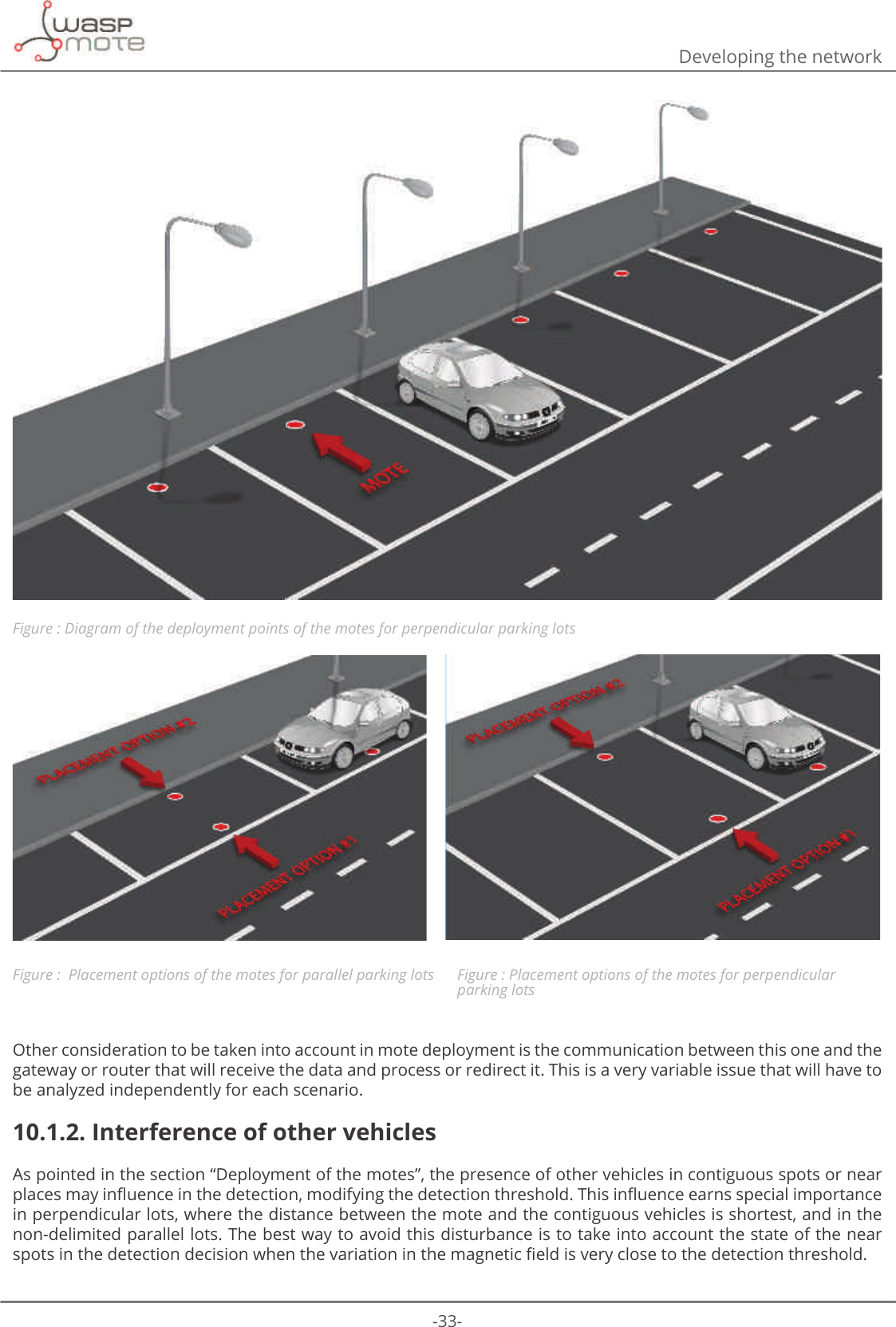 wasp mote

Developing the network

MOTE

Figure : Diagram of the deployment points of the motes for perpendicular parking lots

PLACEMENT OPTION #2

PLACEMENT OPTION #1

PLACEMENT OPTION #2

PLACEMENT OPTION #1

Figure : Placement options of the motes for parallel parking lots

Figure : Placement options of the motes for perpendicular parking lots

Other consideration to be taken into account in mote deployment is the communication between this one and the gateway or router that will receive the data and process or redirect it. This is a very variable issue that will have to be analyzed independently for each scenario.

10.1.2. Interference of other vehicles

As pointed in the section “Deployment of the motes”, the presence of other vehicles in contiguous spots or near places may influence in the detection, modifying the detection threshold. This influence earns special importance in perpendicular lots, where the distance between the mote and the contiguous vehicles is shortest, and in the non-delimited parallel lots. The best way to avoid this disturbance is to take into account the state of the near spots in the detection decision when the variation in the magnetic field is very close to the detection threshold.

-33-