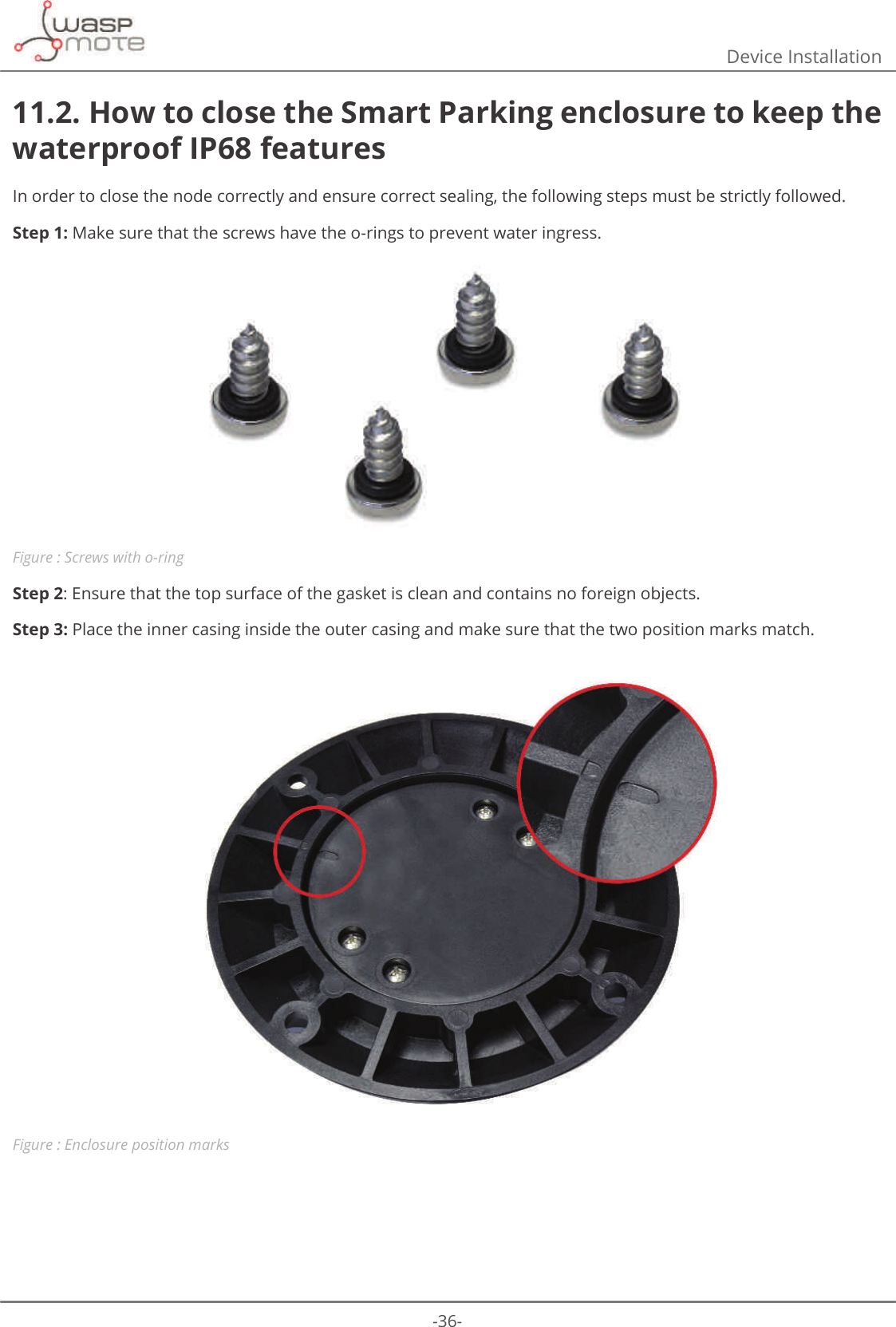 wasp mote

Device Installation

11.2. How to close the Smart Parking enclosure to keep the waterproof IP68 features

In order to close the node correctly and ensure correct sealing, the following steps must be strictly followed.

Step 1: Make sure that the screws have the o-rings to prevent water ingress.

Figure : Screws with o-ring

Step 2: Ensure that the top surface of the gasket is clean and contains no foreign objects.

Step 3: Place the inner casing inside the outer casing and make sure that the two position marks match.

Figure : Enclosure position marks

-36-