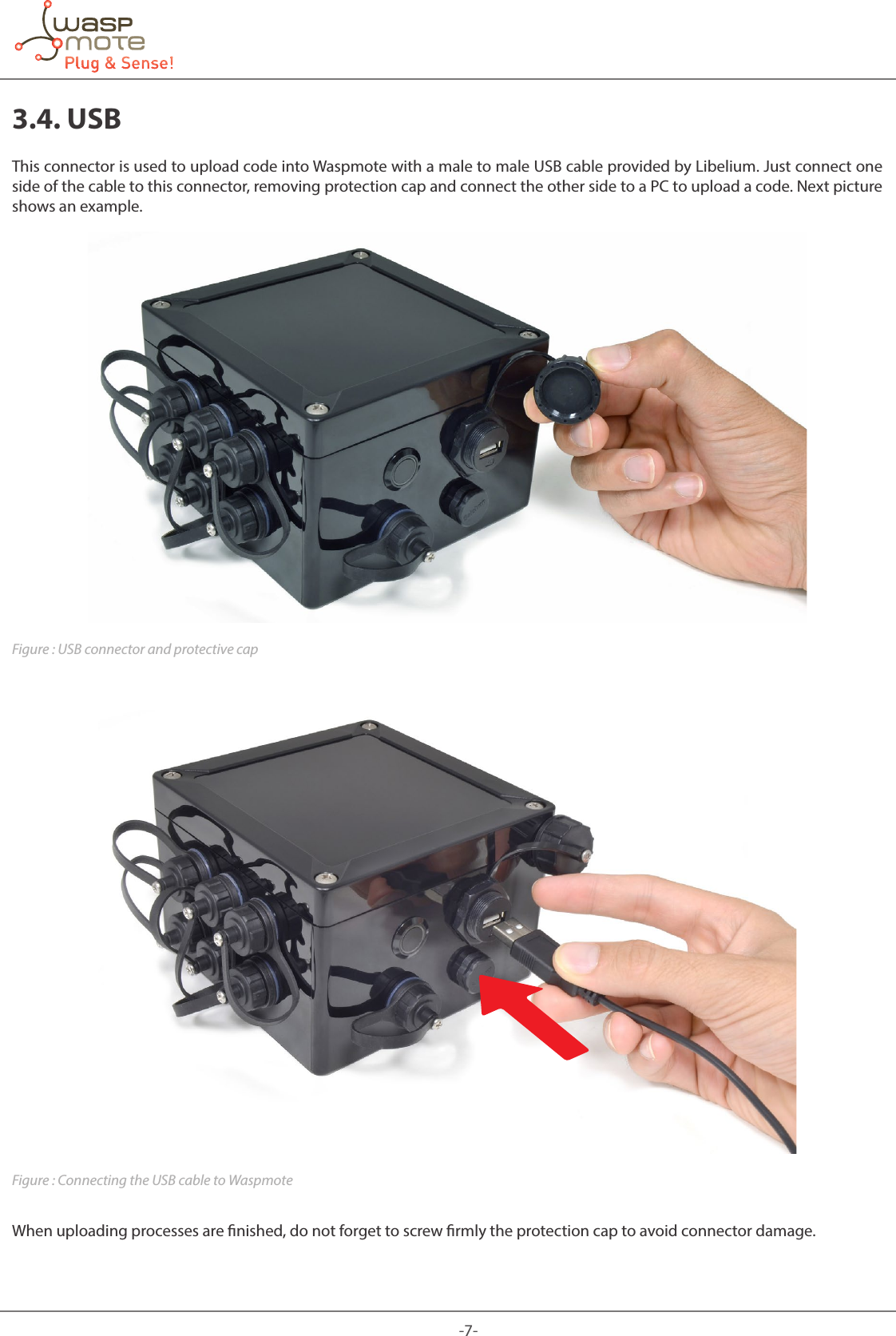 wasp mote Plug & Sense!

3.4. USB

This connector is used to upload code into Waspmote with a male to male USB cable provided by Libelium. Just connect one side of the cable to this connector, removing protection cap and connect the other side to a PC to upload a code. Next picture shows an example.

Figure : USB connector and protective cap

Figure : Connecting the USB cable to Waspmote

When uploading processes are finished, do not forget to screw firmly the protection cap to avoid connector damage.

-7-