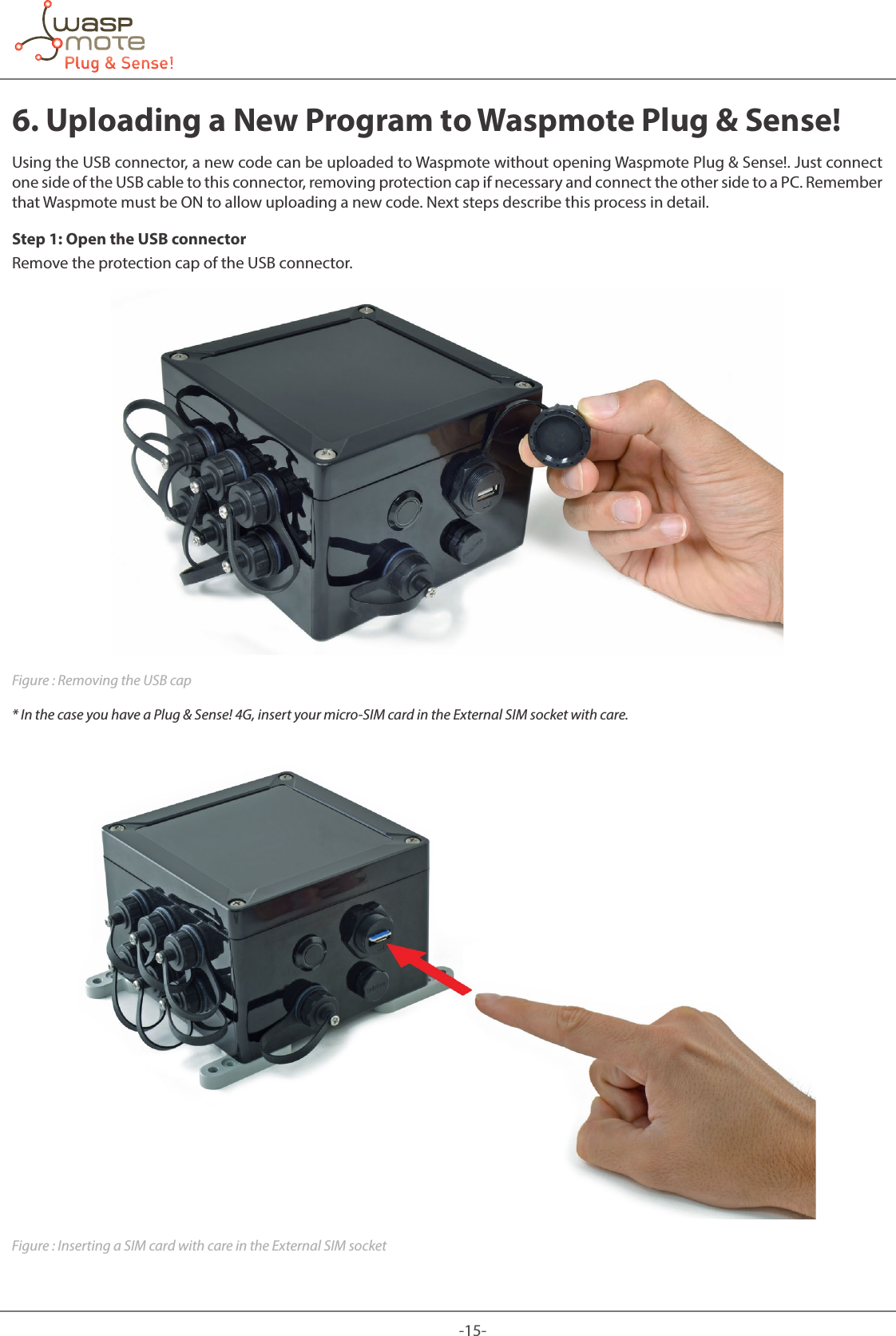 wasp
mote
Plug & Sense!

6. Uploading a New Program to Waspmote Plug & Sense!

Using the USB connector, a new code can be uploaded to Waspmote without opening Waspmote Plug & Sense!. Just connect one side of the USB cable to this connector, removing protection cap if necessary and connect the other side to a PC. Remember that Waspmote must be ON to allow uploading a new code. Next steps describe this process in detail.

Step 1: Open the USB connector

Remove the protection cap of the USB connector.

Figure : Removing the USB cap

* In the case you have a Plug & Sense! 4G, insert your micro-SIM card in the External SIM socket with care.

Figure : Inserting a SIM card with care in the External SIM socket

-15-