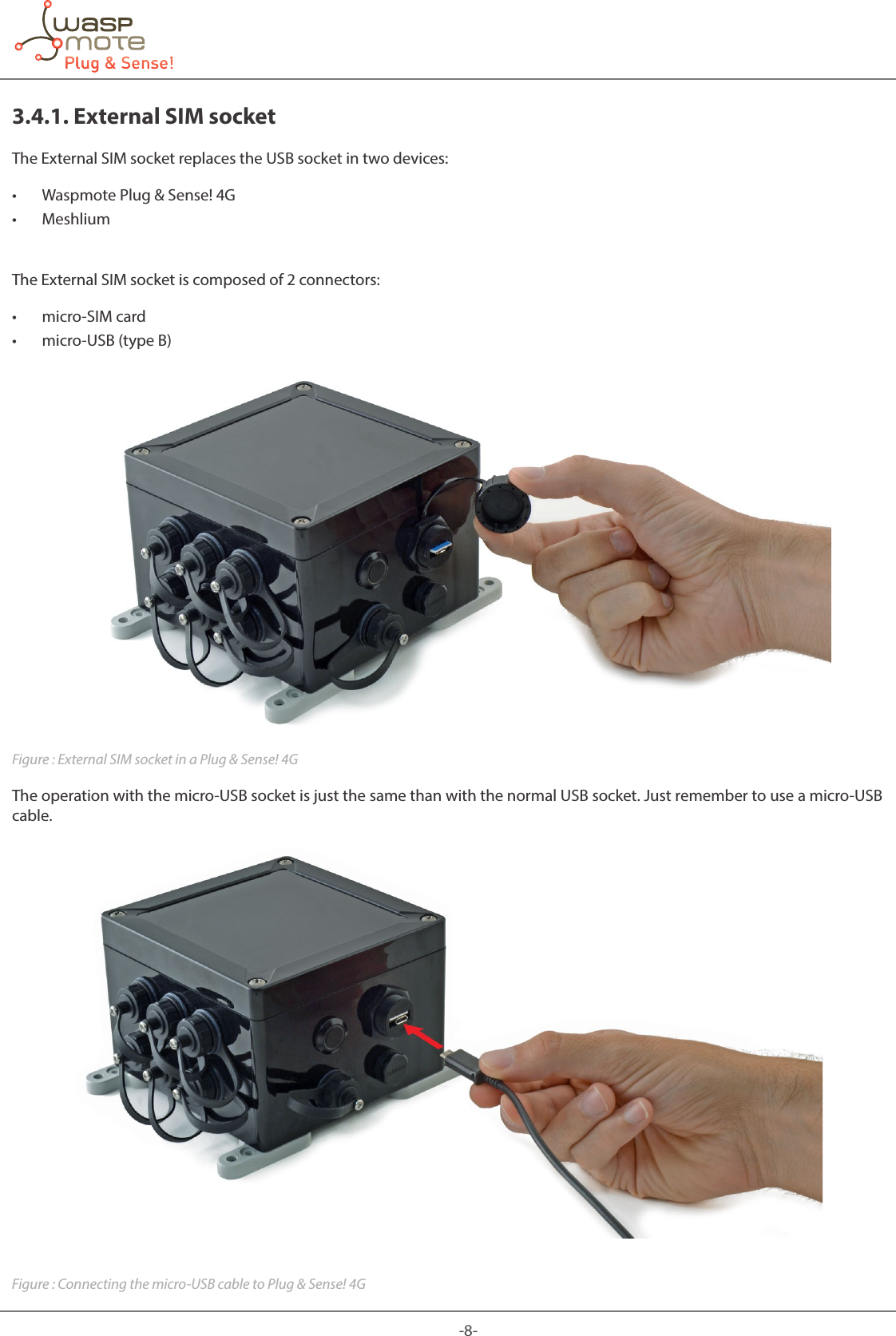 wasp mote Plug & Sense!

3.4.1. External SIM socket

The External SIM socket replaces the USB socket in two devices:

• Waspmote Plug & Sense! 4G
• Meshlium

The External SIM socket is composed of 2 connectors:

• micro-SIM card
• micro-USB (type B)

Figure : External SIM socket in a Plug & Sense! 4G

The operation with the micro-USB socket is just the same than with the normal USB socket. Just remember to use a micro-USB cable.

Figure : Connecting the micro-USB cable to Plug & Sense! 4G

-8-