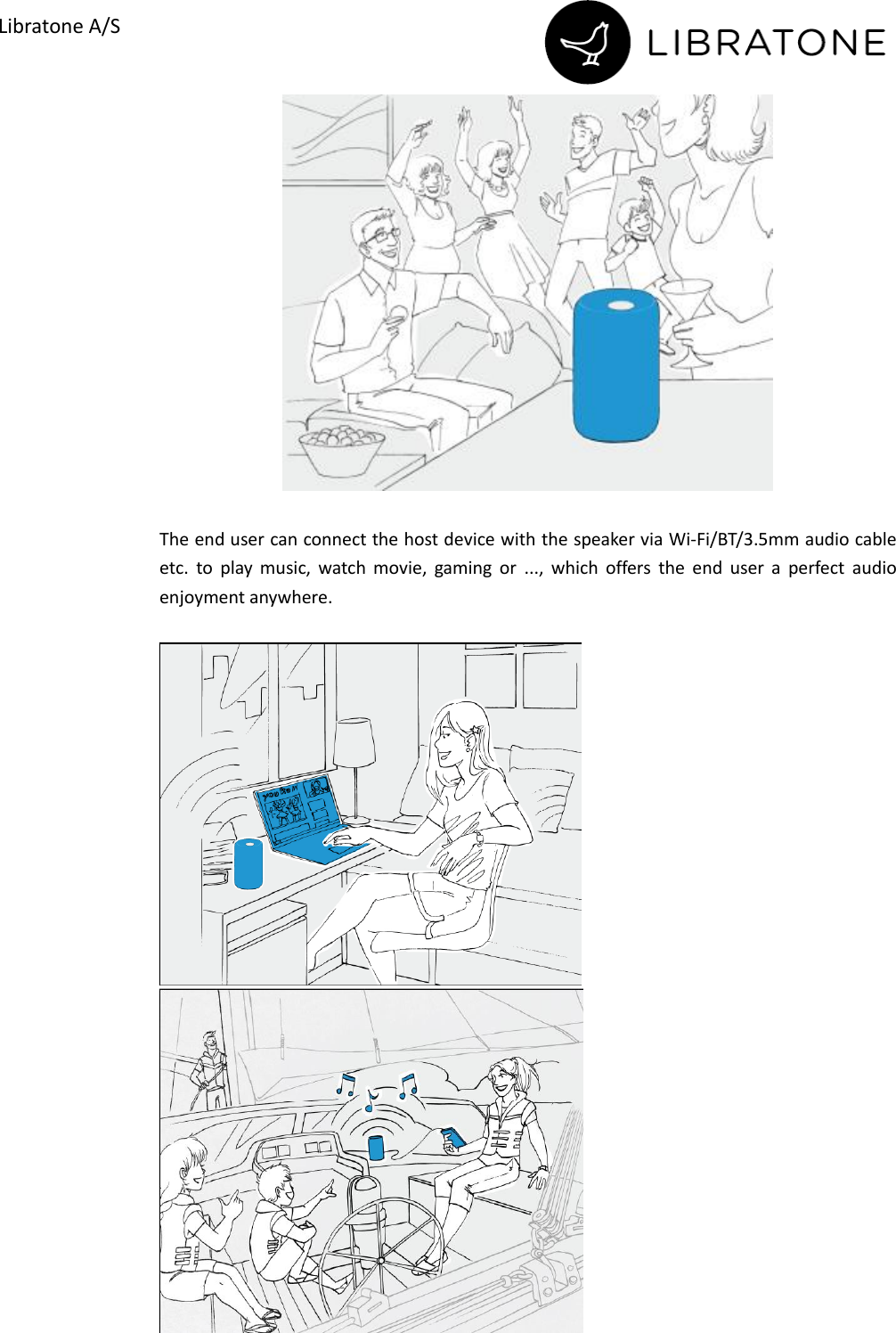 Libratone A/S

LIBRATONE

The end user can connect the host device with the speaker via Wi-Fi/BT/3.5mm audio cable etc. to play music, watch movie, gaming or ..., which offers the end user a perfect audio enjoyment anywhere.