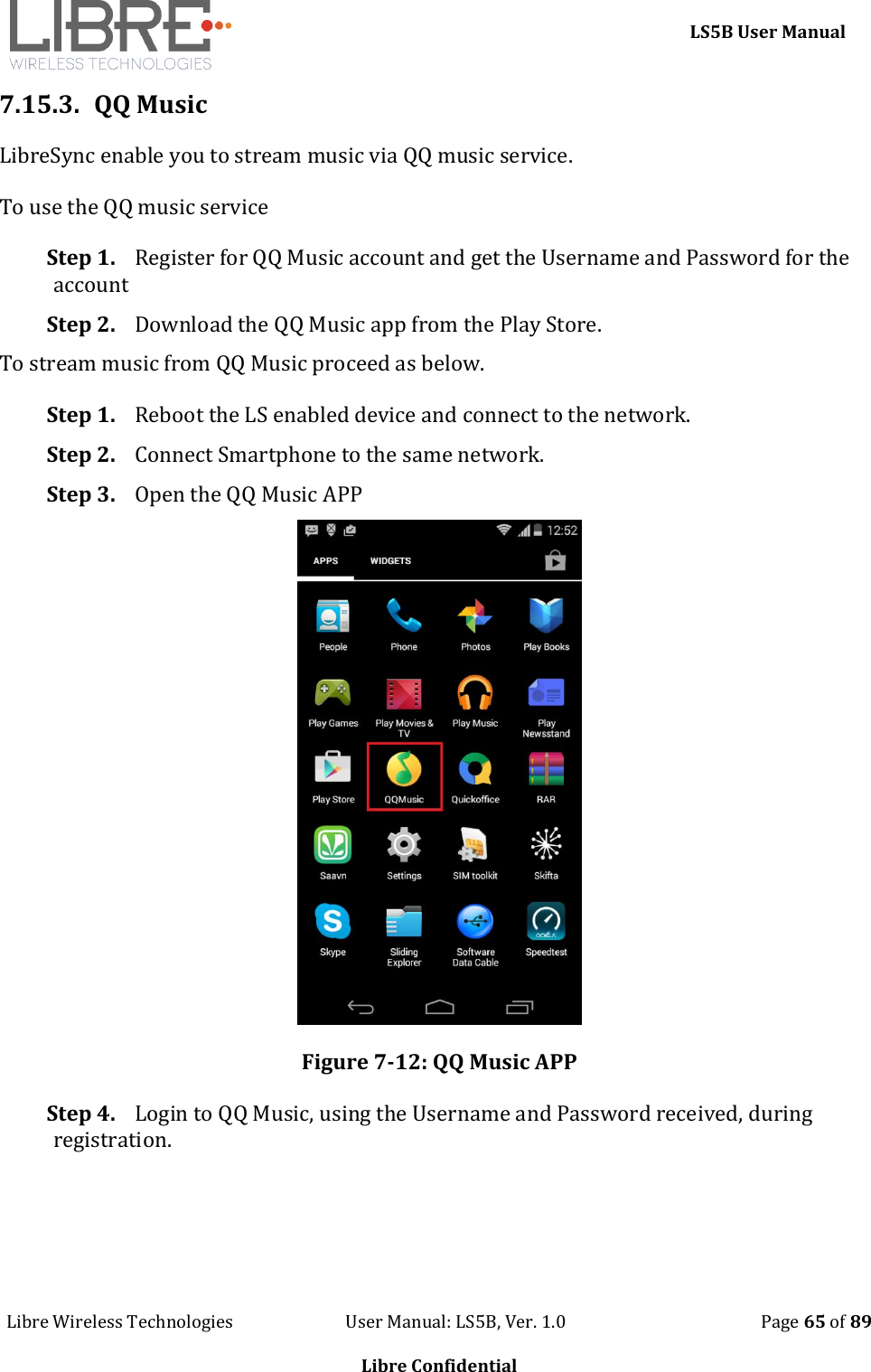 LIBRE
WIRELESS TECHNOLOGIES

LS5B User Manual

7.15.3. QQ Music

LibreSync enable you to stream music via QQ music service.

To use the QQ music service

Step 1. Register for QQ Music account and get the Username and Password for the account

Step 2. Download the QQ Music app from the Play Store.

To stream music from QQ Music proceed as below.

Step 1. Reboot the LS enabled device and connect to the network.

Step 2. Connect Smartphone to the same network.

Step 3. Open the QQ Music APP

12:52
APPS
WIDGETS
People
Phone
Photos
Play Books
Play Games
Play Movies & TV
Play Music
Play Newsstand
Play Store
QQMusic
Quickoffice
RAR
Saavn
Settings
SIM toolkit
Skifta
Skype
Sliding Explorer
Software Data Cable
Speedtest

Figure 7-12: QQ Music APP

Step 4. Login to QQ Music, using the Username and Password received, during registration.

Libre Wireless Technologies User Manual: LS5B, Ver. 1.0 Page 65 of 89

Libre Confidential