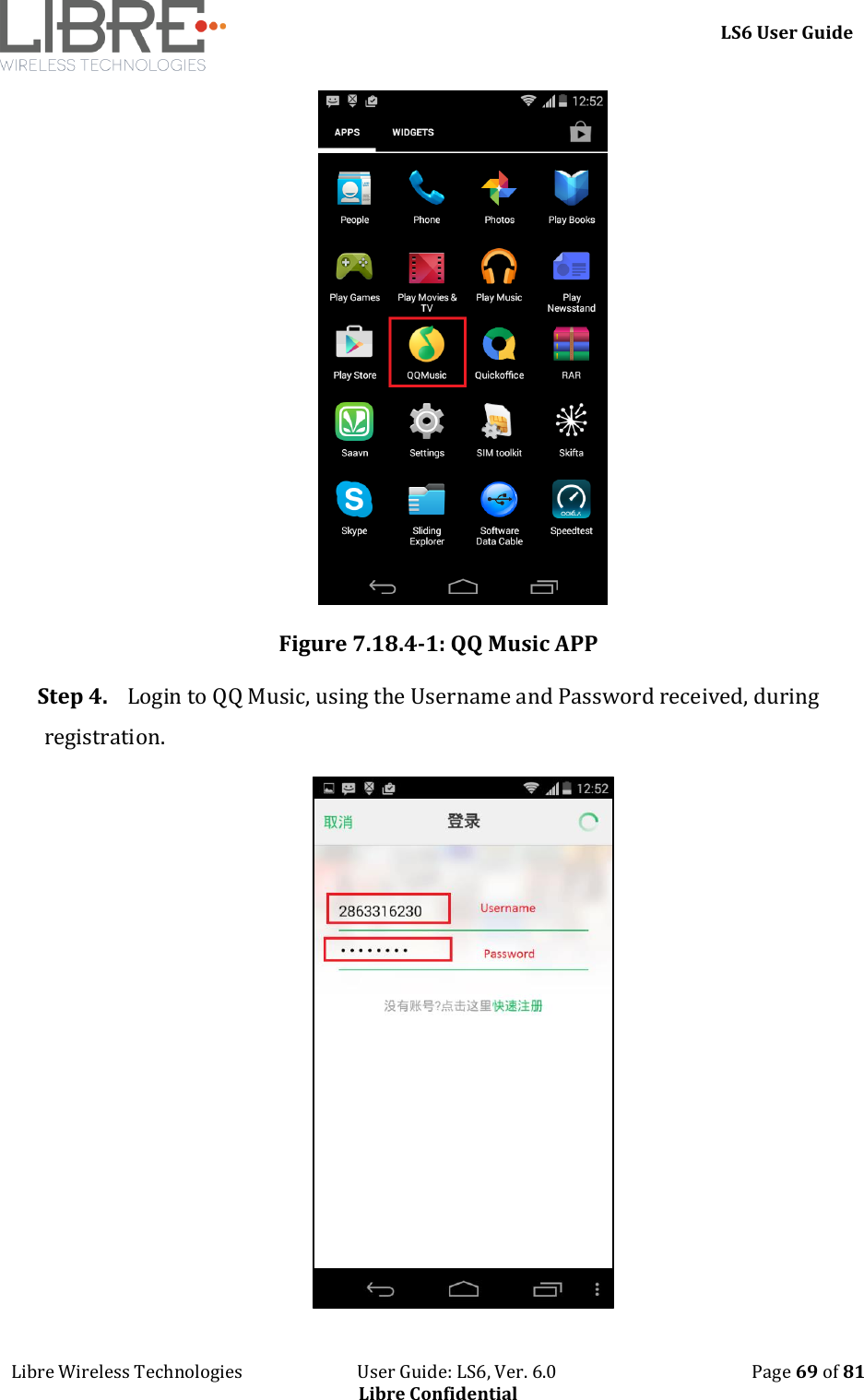 LIBRE
WIRELESS TECHNOLOGIES

LS6 User Guide

12:52
APPS WIDGETS

People
Phone
Photos
Play Books
Play Games
Play Movies & TV
Play Music
Play Newsstand
Play Store
QQMusic
Quickoffice
RAR
Saavn
Settings
SIM toolkit
Skifta
Skype
Sliding Explorer
Software Data Cable
Speedtest

Figure 7.18.4-1: QQ Music APP

Step 4. Login to QQ Music, using the Username and Password received, during registration.

12:52
取消 登录

2863316230 Username
•••••••• Password

没有账号?点击这里快速注册

Libre Wireless Technologies
User Guide: LS6, Ver. 6.0
Libre Confidential
Page 69 of 81