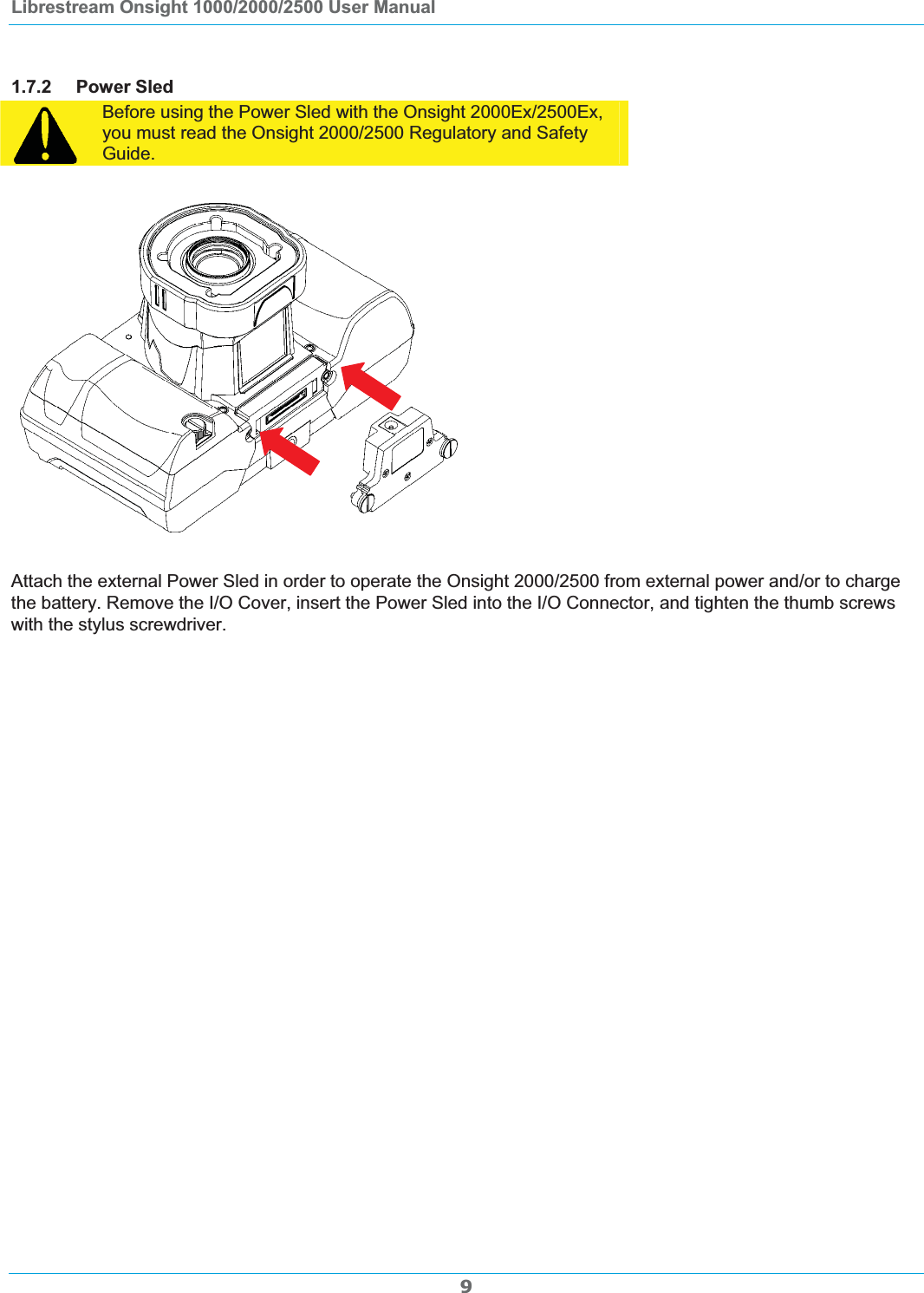 Librestream Onsight 1000/2000/2500 User Manual

1.7.2 Power Sled

Before using the Power Sled with the Onsight 2000Ex/2500Ex, you must read the Onsight 2000/2500 Regulatory and Safety Guide.

Attach the external Power Sled in order to operate the Onsight 2000/2500 from external power and/or to charge the battery. Remove the I/O Cover, insert the Power Sled into the I/O Connector, and tighten the thumb screws with the stylus screwdriver.

9