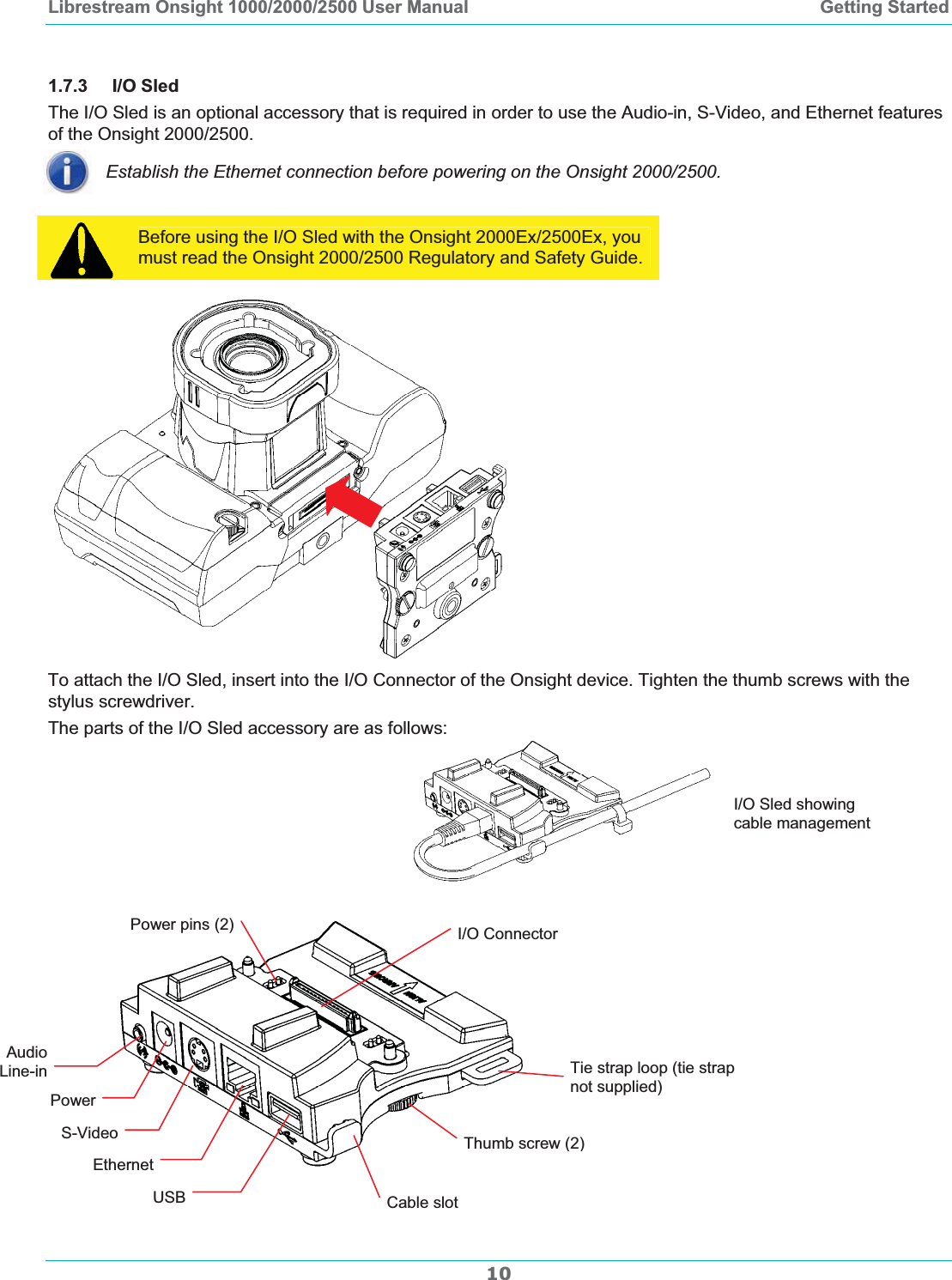 Librestream Onsight 1000/2000/2500 User Manual Getting Started

1.7.3 I/O Sled

The I/O Sled is an optional accessory that is required in order to use the Audio-in, S-Video, and Ethernet features of the Onsight 2000/2500.

Establish the Ethernet connection before powering on the Onsight 2000/2500.

Before using the I/O Sled with the Onsight 2000Ex/2500Ex, you must read the Onsight 2000/2500 Regulatory and Safety Guide.

To attach the I/O Sled, insert into the I/O Connector of the Onsight device. Tighten the thumb screws with the stylus screwdriver.

The parts of the I/O Sled accessory are as follows:

I/O Sled showing cable management

Power pins (2)

I/O Connector

Audio Line-in

Power

S-Video

Ethernet

USB

Tie strap loop (tie strap not supplied)

Thumb screw (2)

Cable slot

10