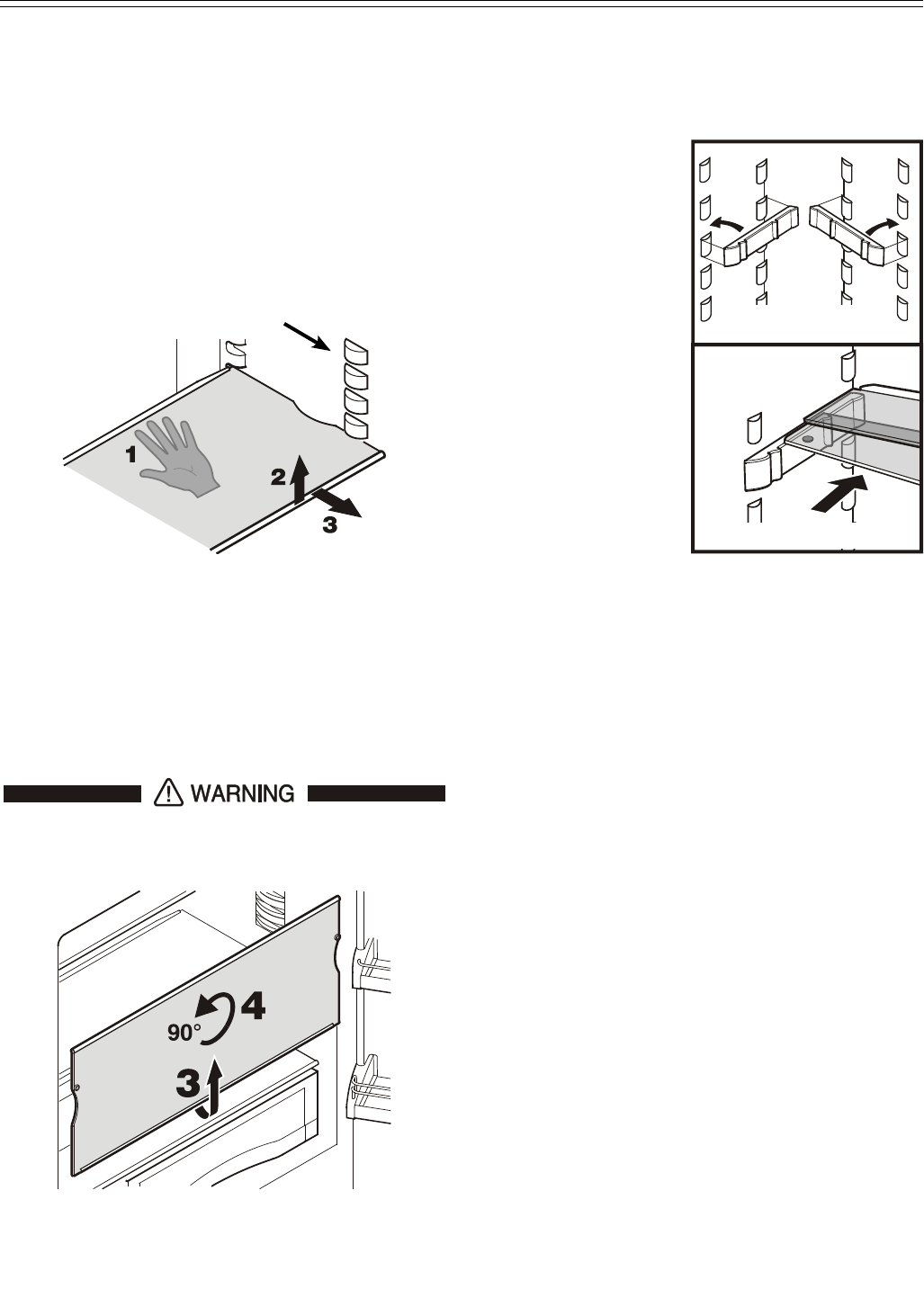 1

2

3

WARNING

4

90°

3