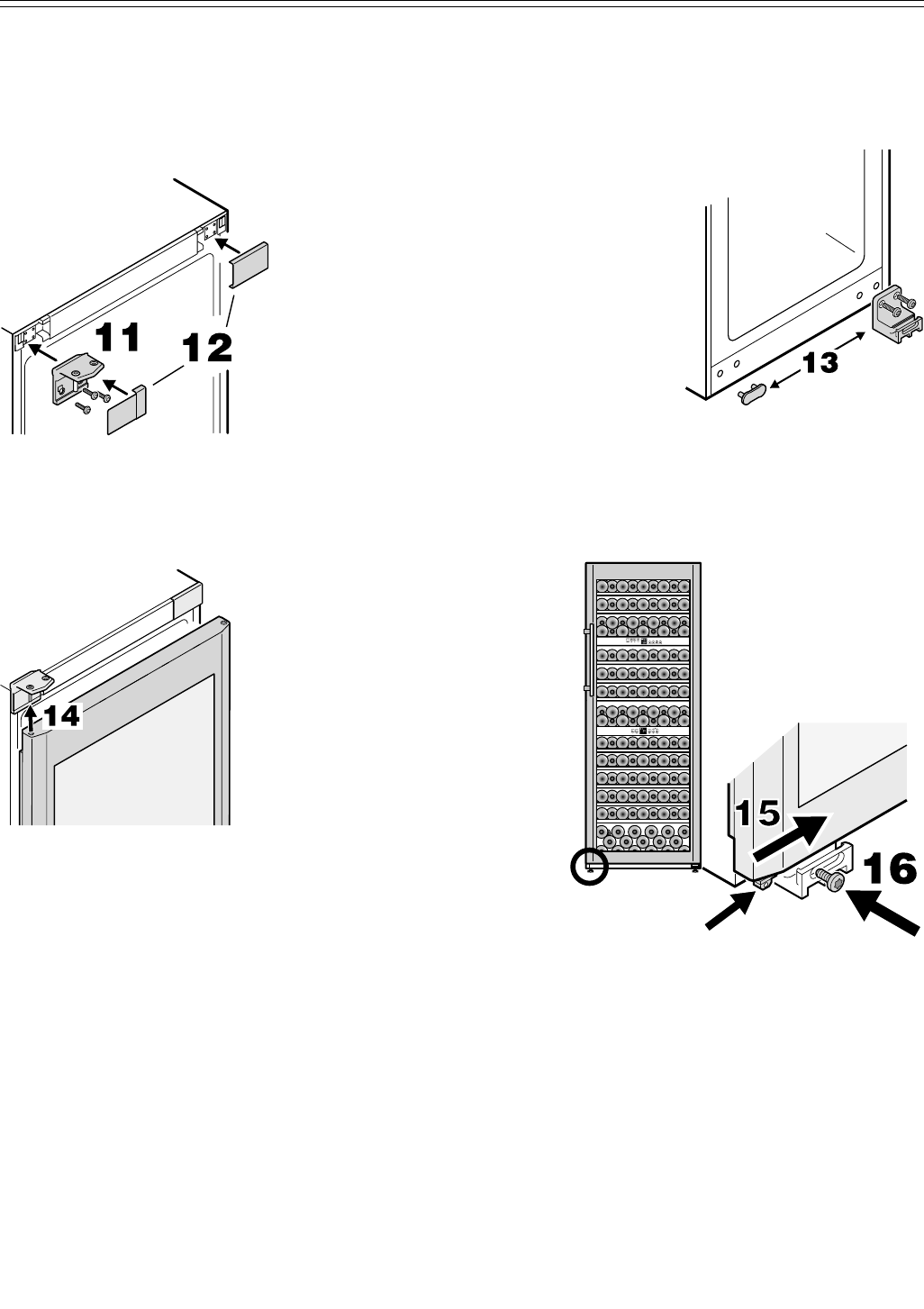 11
12
13
14
15
16