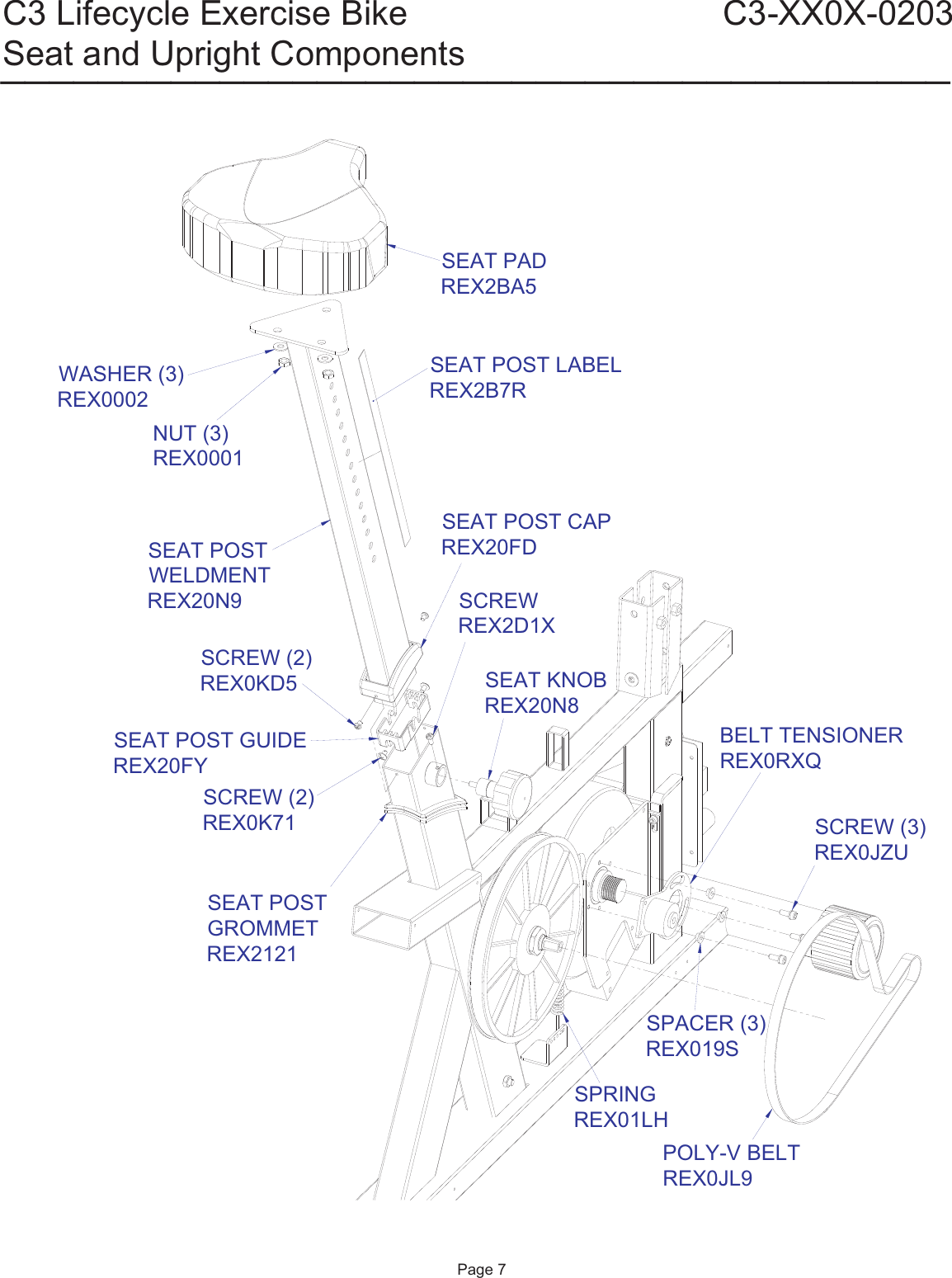 C3 Lifecycle Exercise Bike
C3-XX0X-0203
Seat and Upright Components

SEAT PAD
REX2BA5

WASHER (3)
REX0002

SEAT POST LABEL
REX2B7R

NUT (3)
REX0001

SEAT POST CAP
REX20FD

SEAT POST
WELDMENT
REX20N9

SCREW
REX2D1X

SCREW (2)
REX0KD5

SEAT KNOB
REX20N8

SEAT POST GUIDE
REX20FY

BELT TENSIONER
REX0RXQ

SCREW (2)
REX0K71

SCREW (3)
REX0JZU

SEAT POST
GROMMET
REX2121

SPACER (3)
REX019S

SPRING
REX01LH

POLY-V BELT
REX0JL9

Page 7