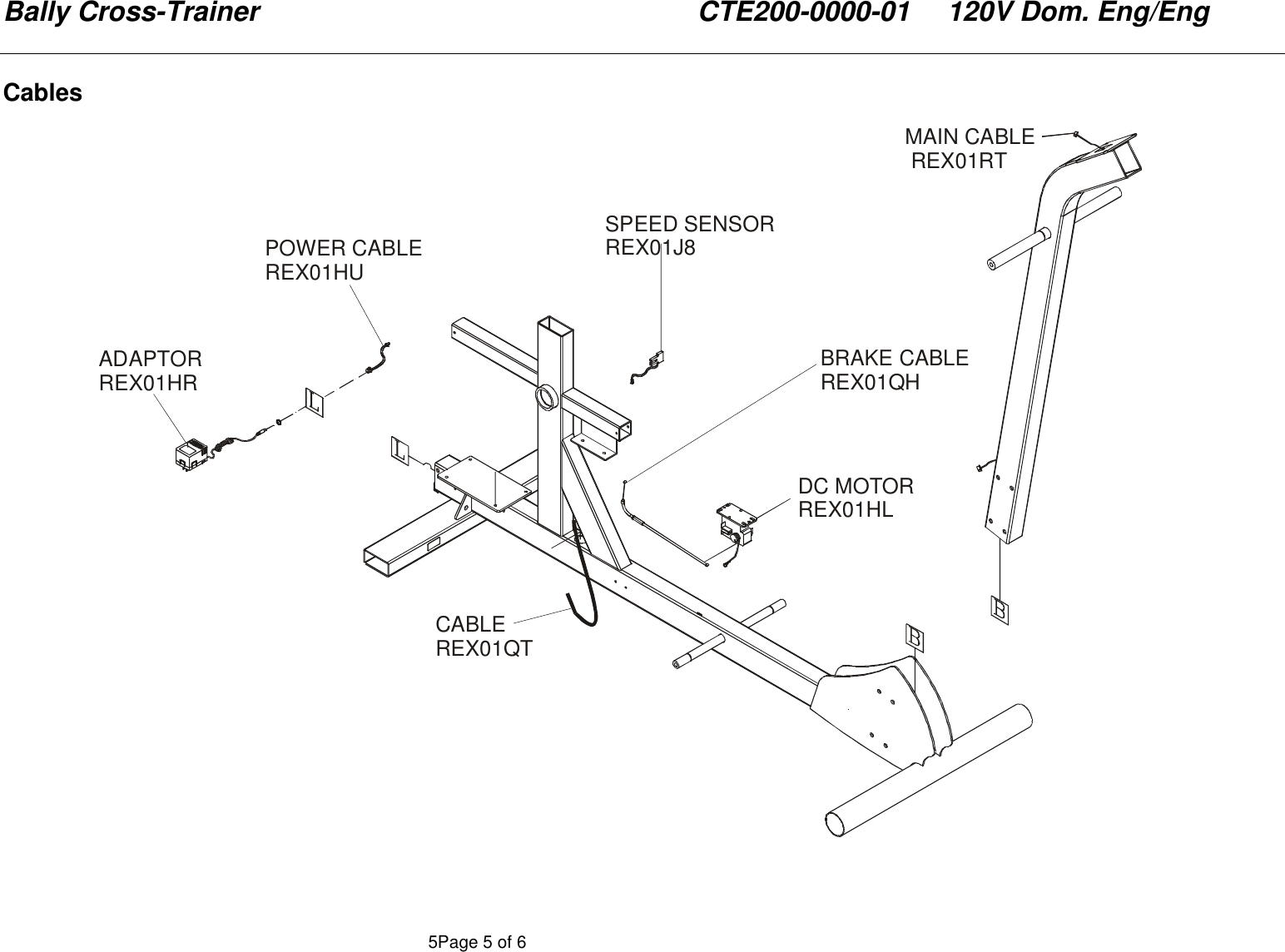 Bally Cross-Trainer CTE200-0000-01 120V Dom. Eng/Eng

Cables

MAIN CABLE
REX01RT

SPEED SENSOR
REX01J8

POWER CABLE
REX01HU

ADAPTOR
REX01HR

BRAKE CABLE
REX01QH

L

L

DC MOTOR
REX01HL

CABLE
REX01QT

B

B

5Page 5 of 6