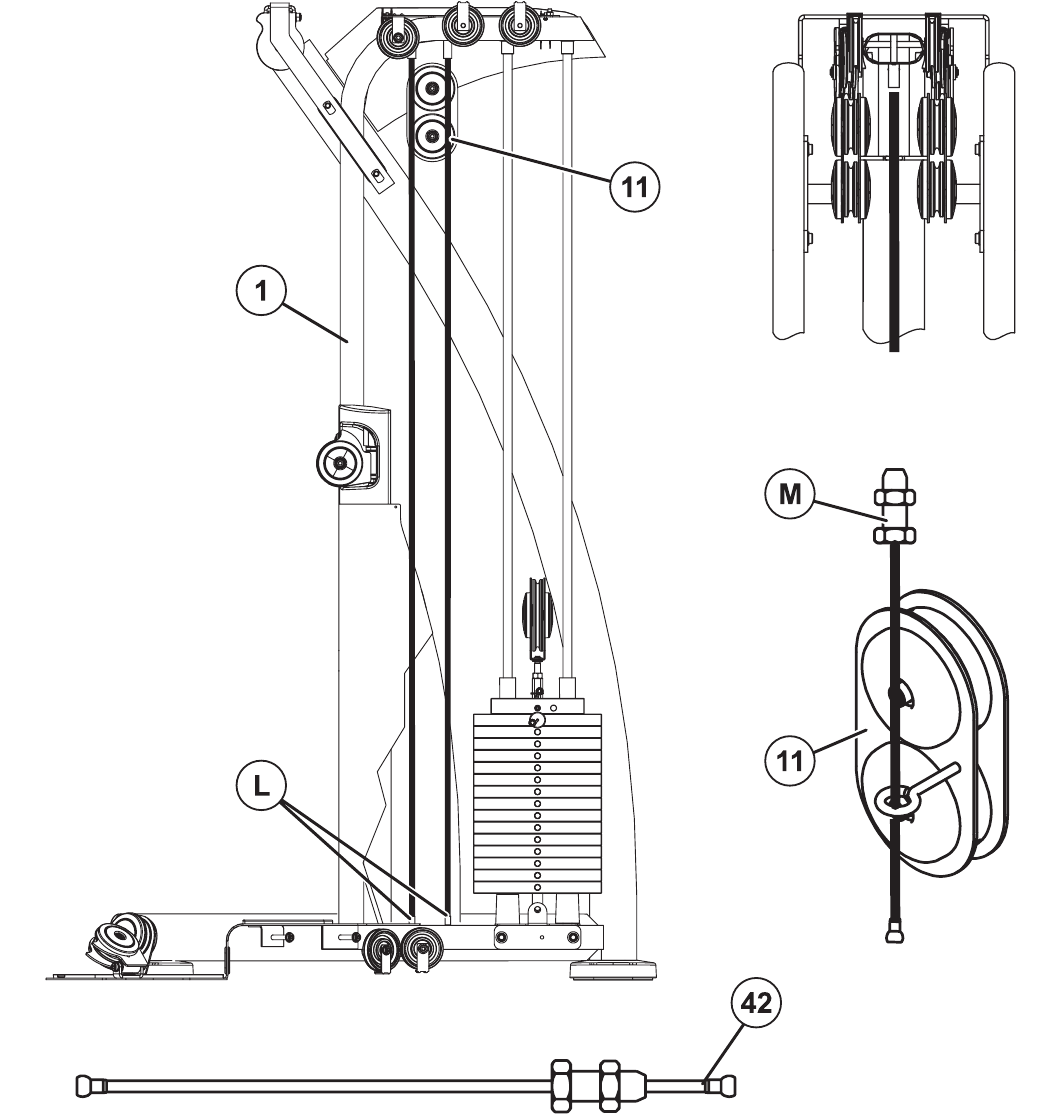 11
1
M
11
L
42