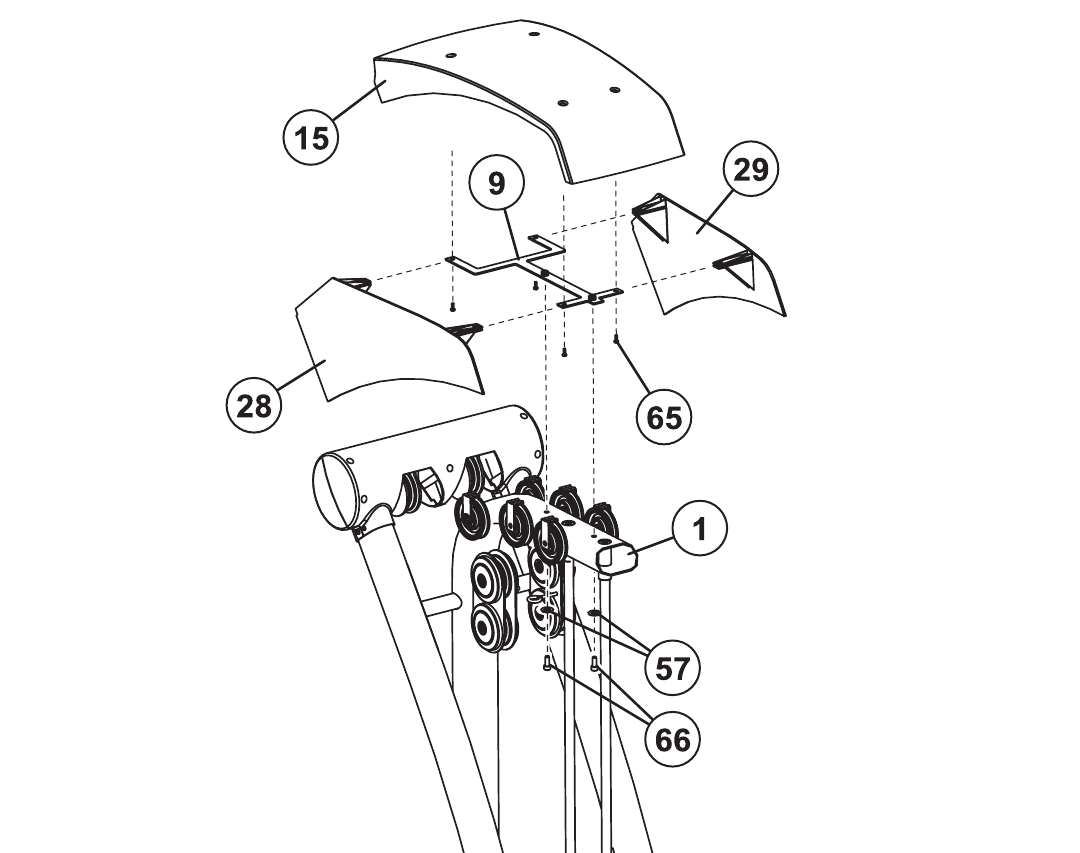 15

9

29

28

65

1

57

66