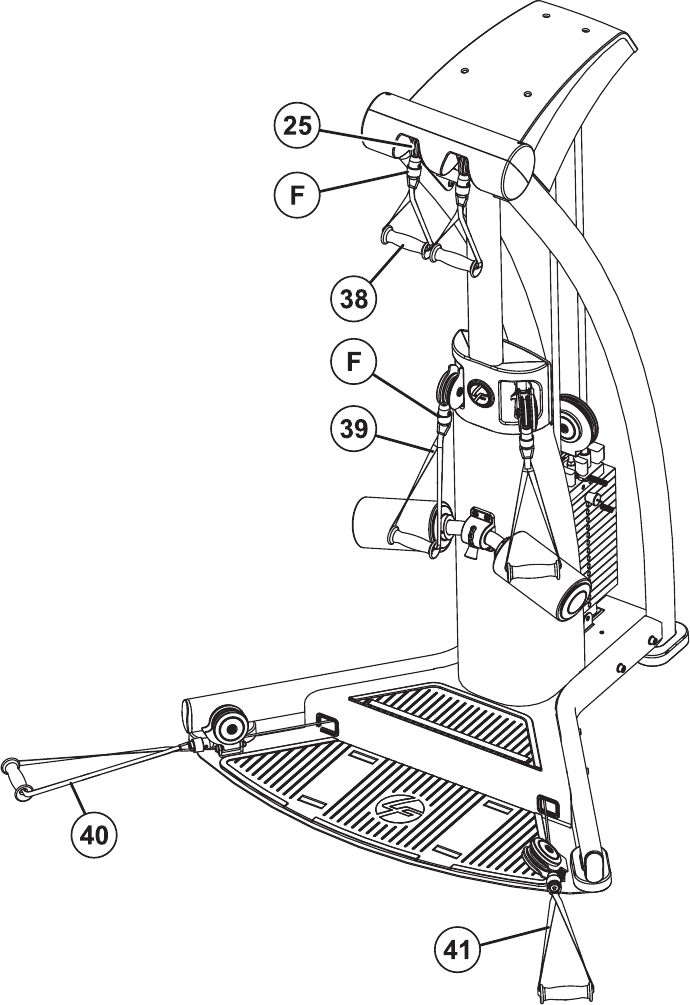 25
F
38
F
39
40
41