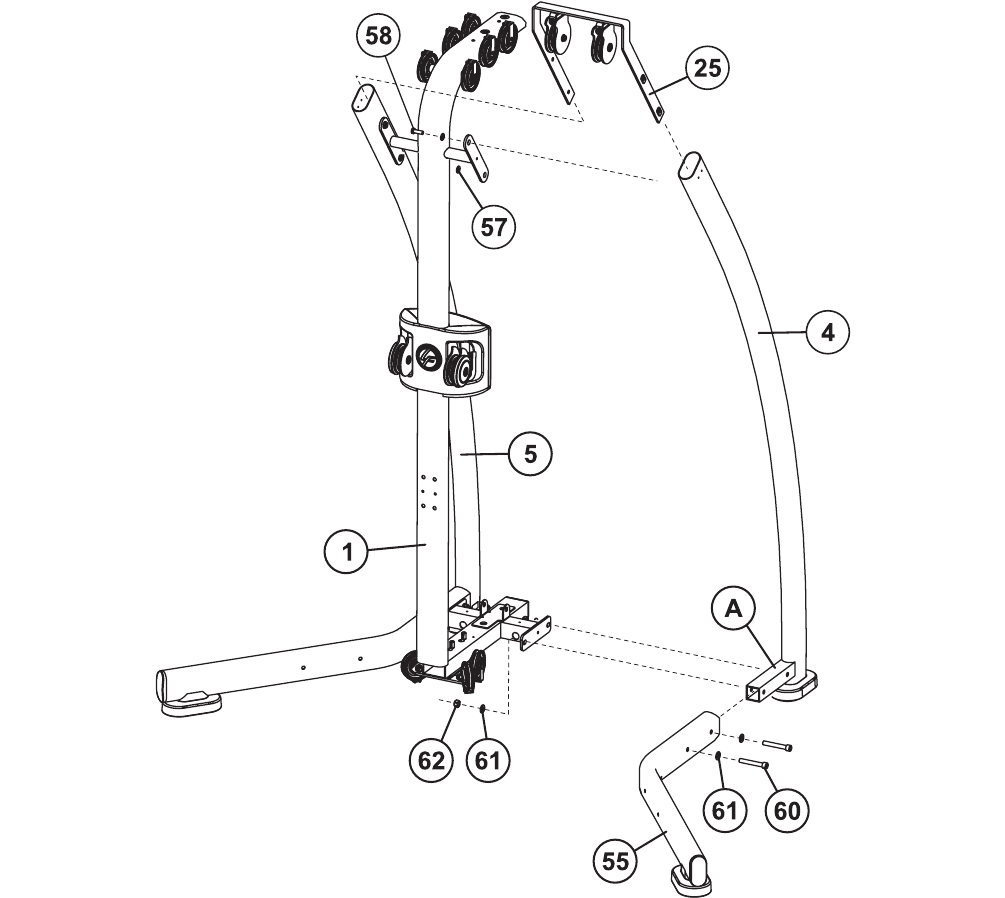 58
25
57
4
5
1
A
62
61
61
60
55